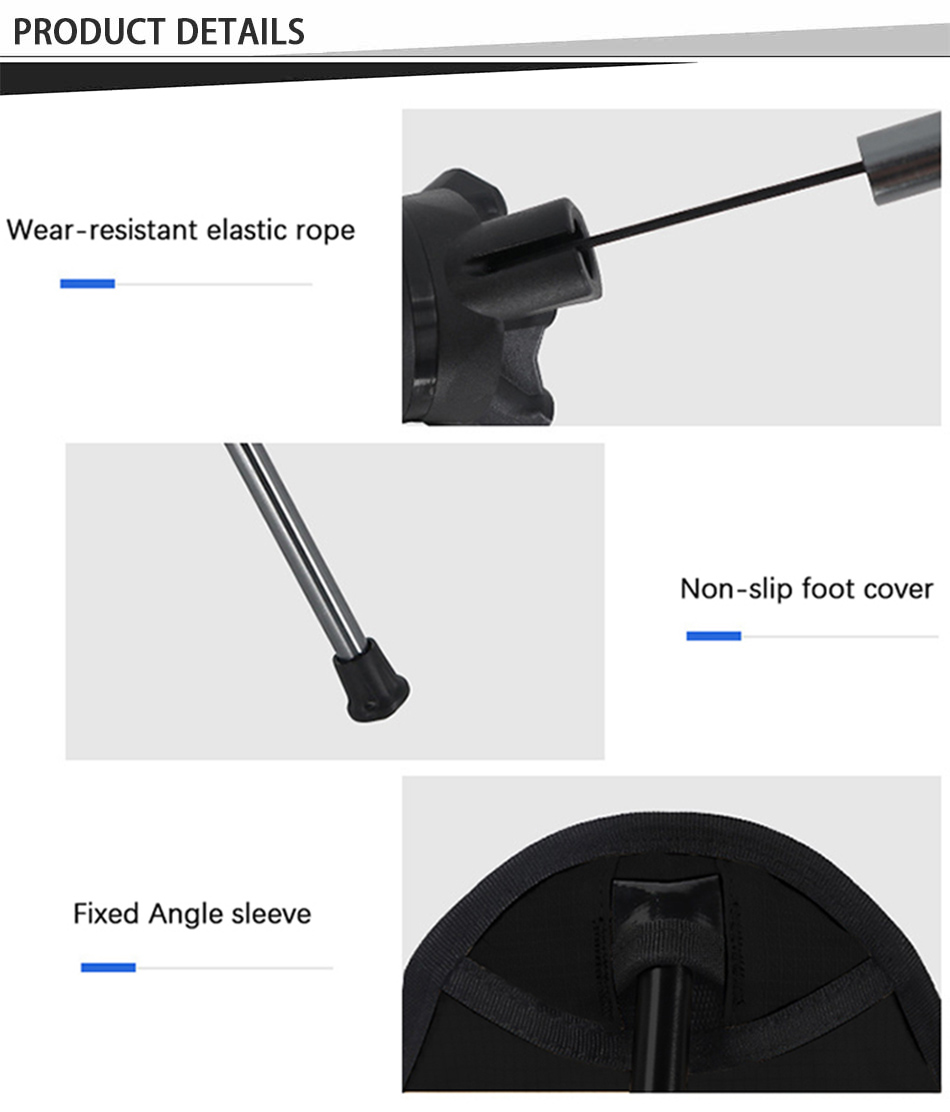 PRODUCT DETAILS

Wear-resistant elastic rope

Non-slip foot cover

Fixed Angle sleeve