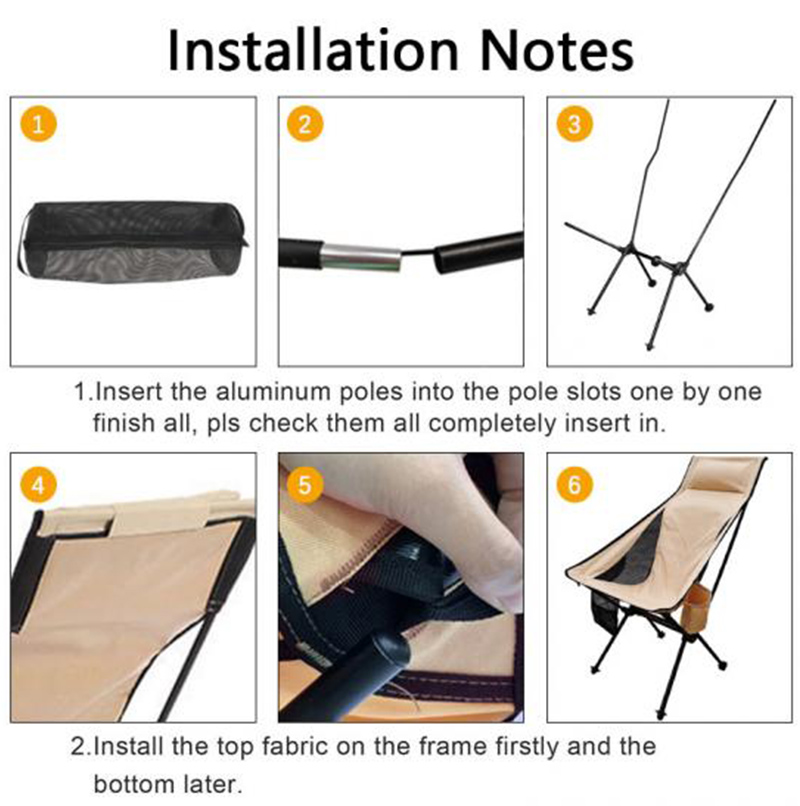 Installation Notes

1

2

3

1.Insert the aluminum poles into the pole slots one by one finish all, pls check them all completely insert in.

4

5

6

2.Install the top fabric on the frame firstly and the bottom later.