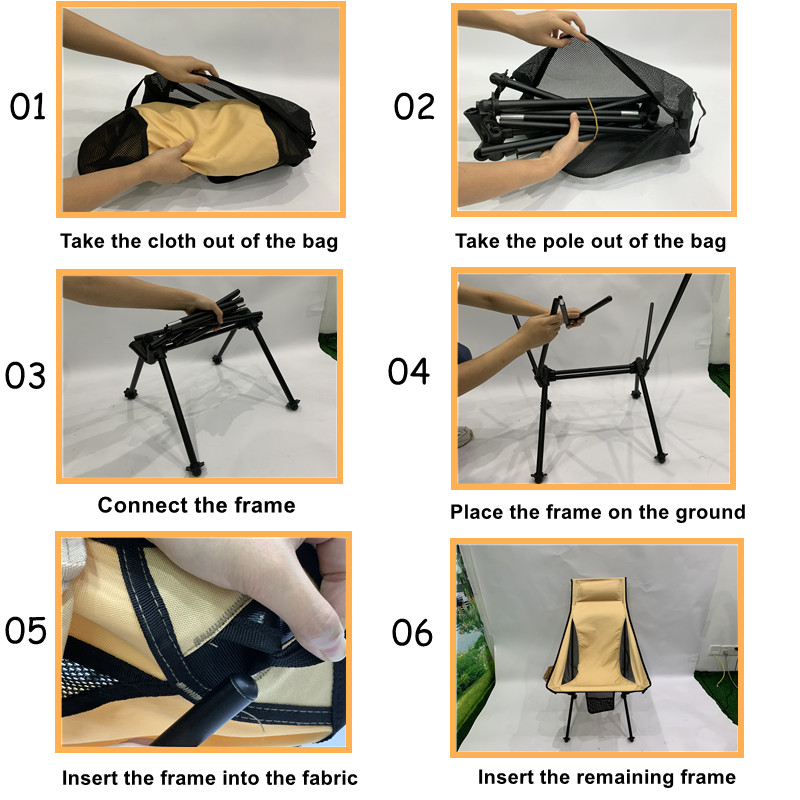 01

Take the cloth out of the bag

02

Take the pole out of the bag

03

Connect the frame

04

Place the frame on the ground

05

Insert the frame into the fabric

06

Insert the remaining frame