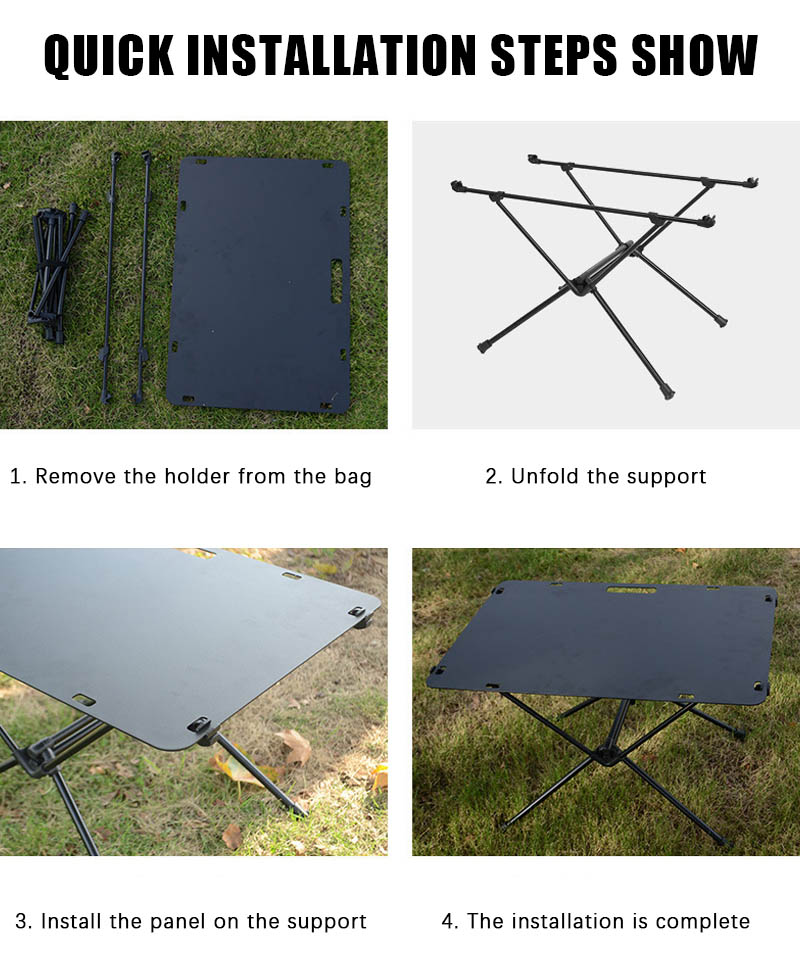 QUICK INSTALLATION STEPS SHOW

1. Remove the holder from the bag

2. Unfold the support

3. Install the panel on the support

4. The installation is complete