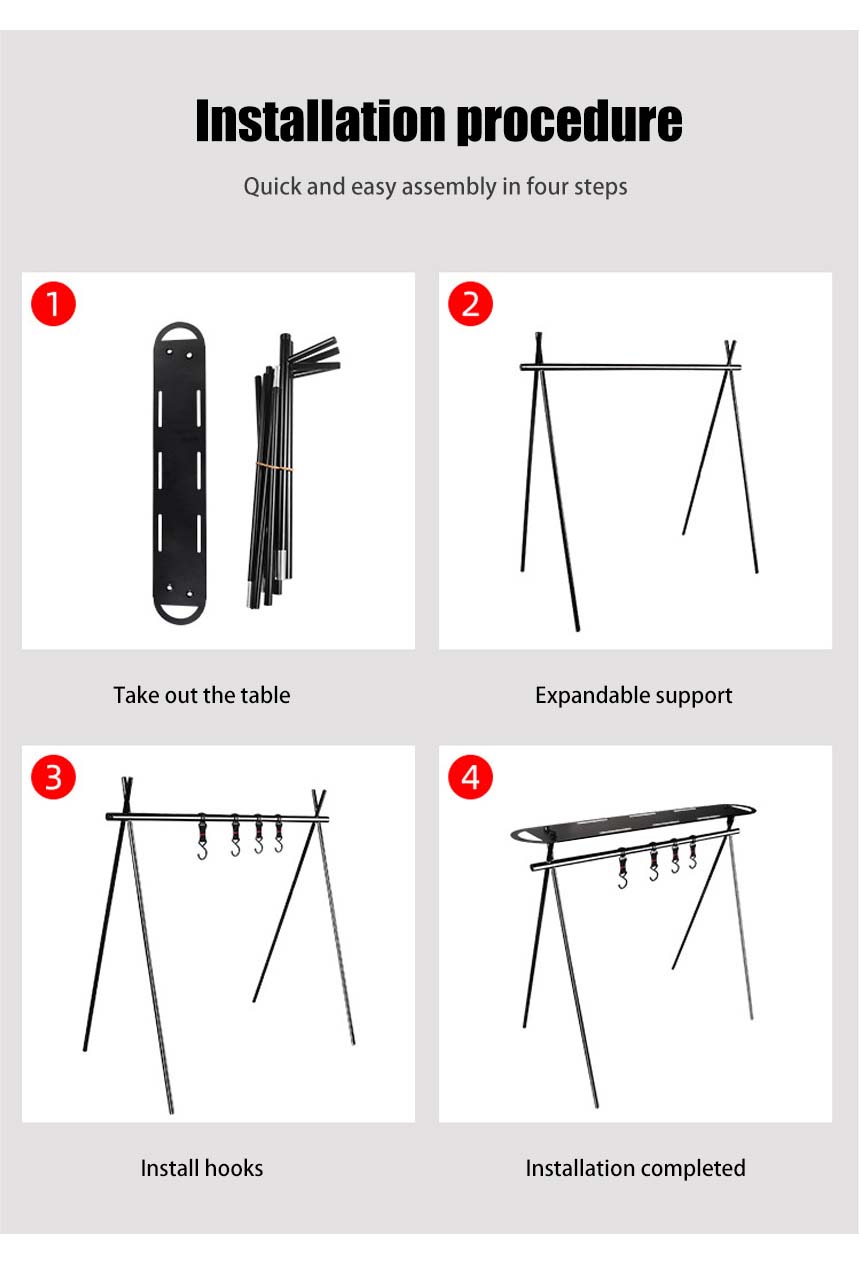 Installation procedure

Quick and easy assembly in four steps

1

Take out the table

2

Expandable support

3

Install hooks

4

Installation completed