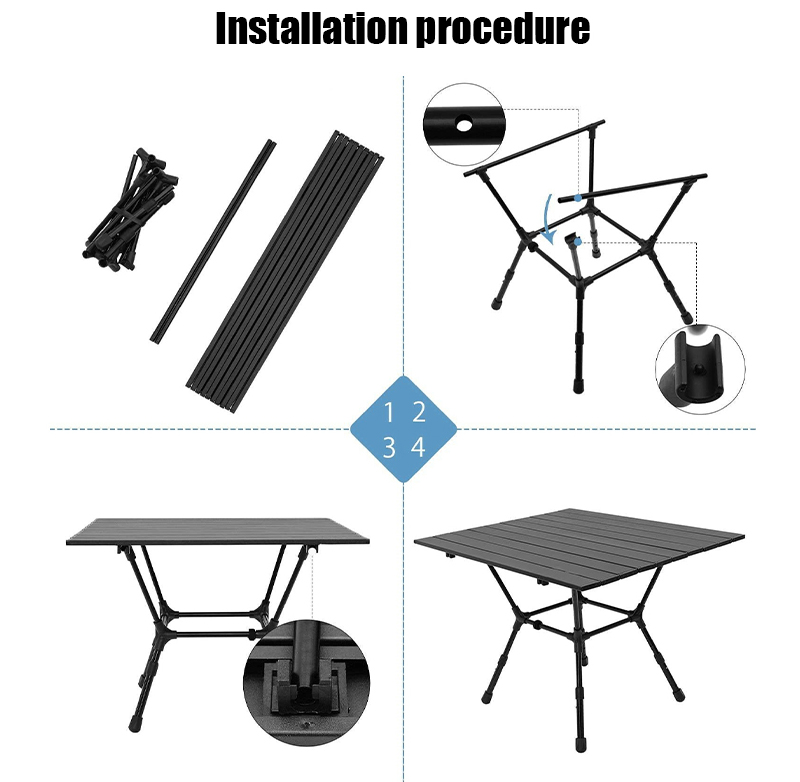 Installation procedure

1 2
3 4