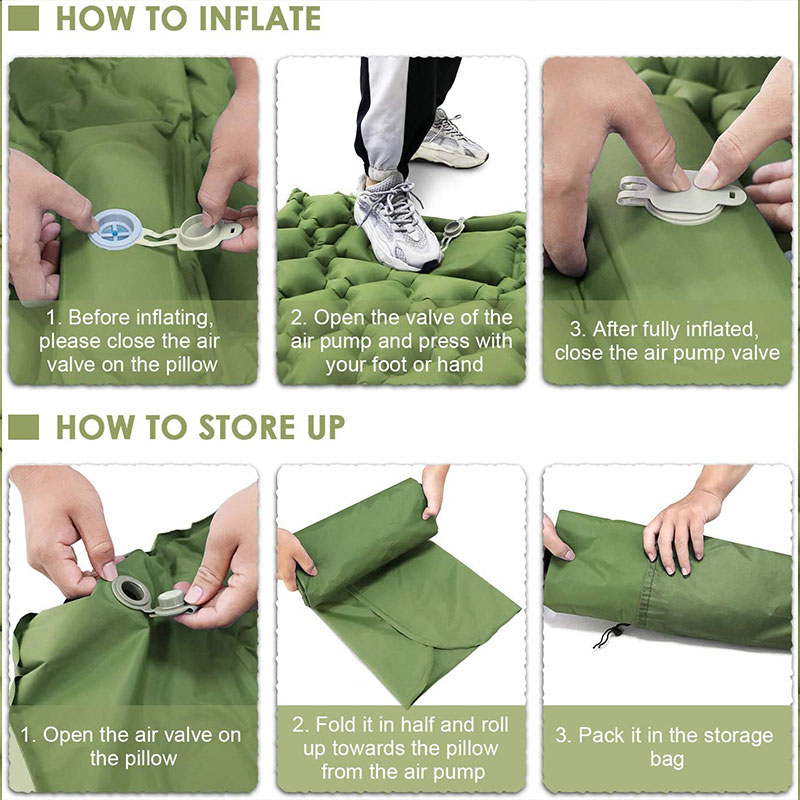 HOW TO INFLATE

1. Before inflating, please close the air valve on the pillow

2. Open the valve of the air pump and press with your foot or hand

3. After fully inflated, close the air pump valve

HOW TO STORE UP

1. Open the air valve on the pillow

2. Fold it in half and roll up towards the pillow from the air pump

3. Pack it in the storage bag