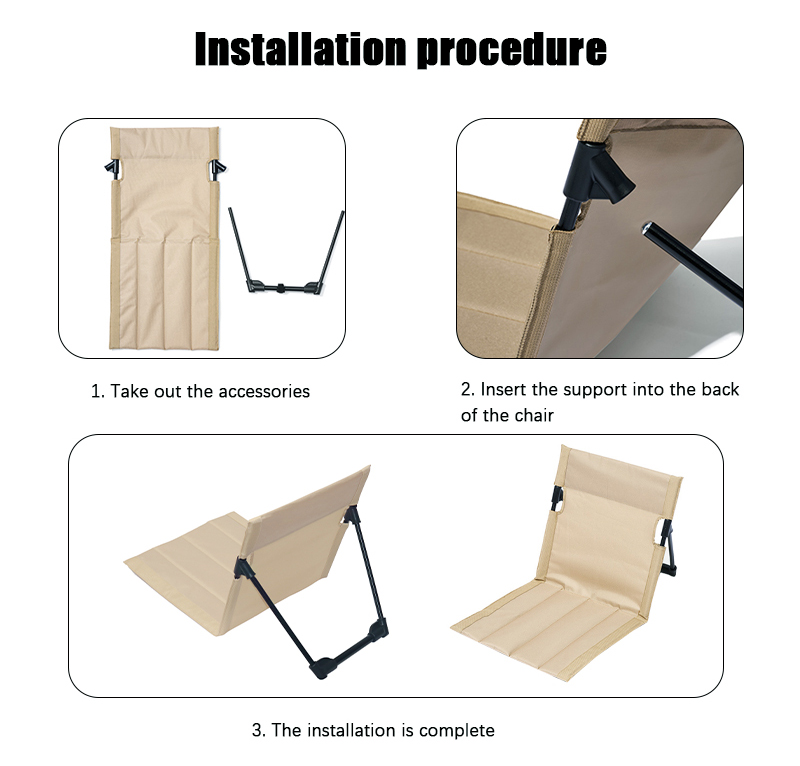 Installation procedure

1. Take out the accessories

2. Insert the support into the back of the chair

3. The installation is complete