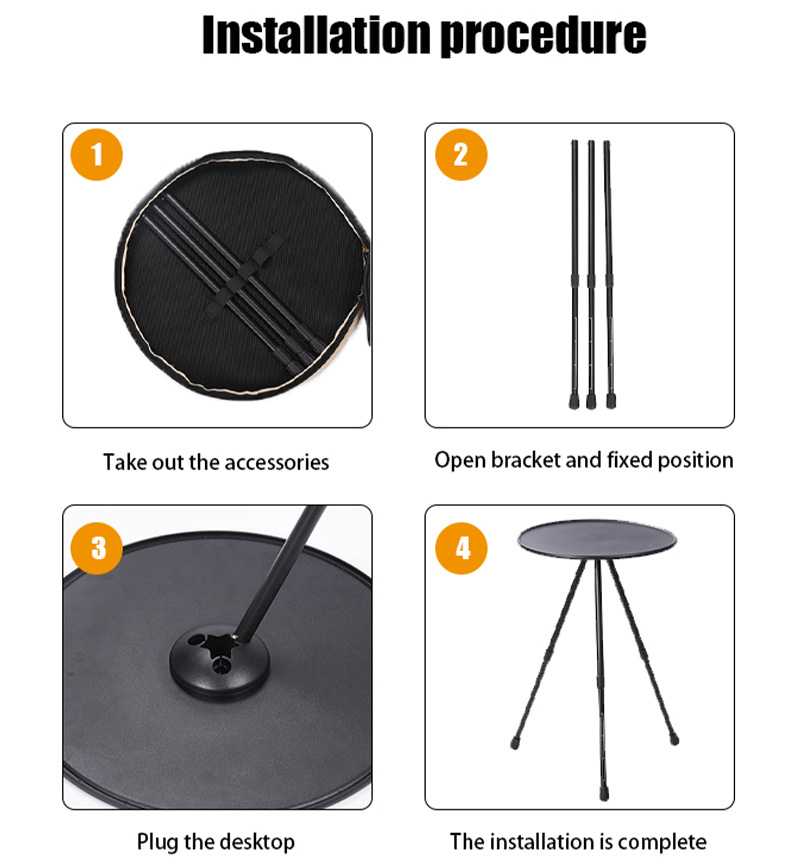 Installation procedure

1

Take out the accessories

2

Open bracket and fixed position

3

Plug the desktop

4

The installation is complete