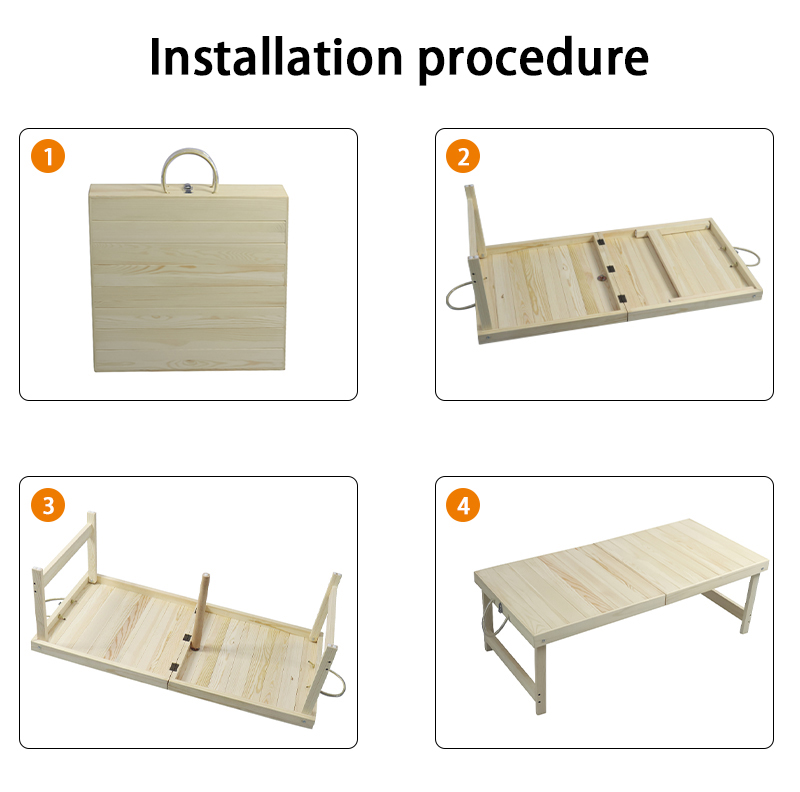 Installation procedure

1

2

3

4