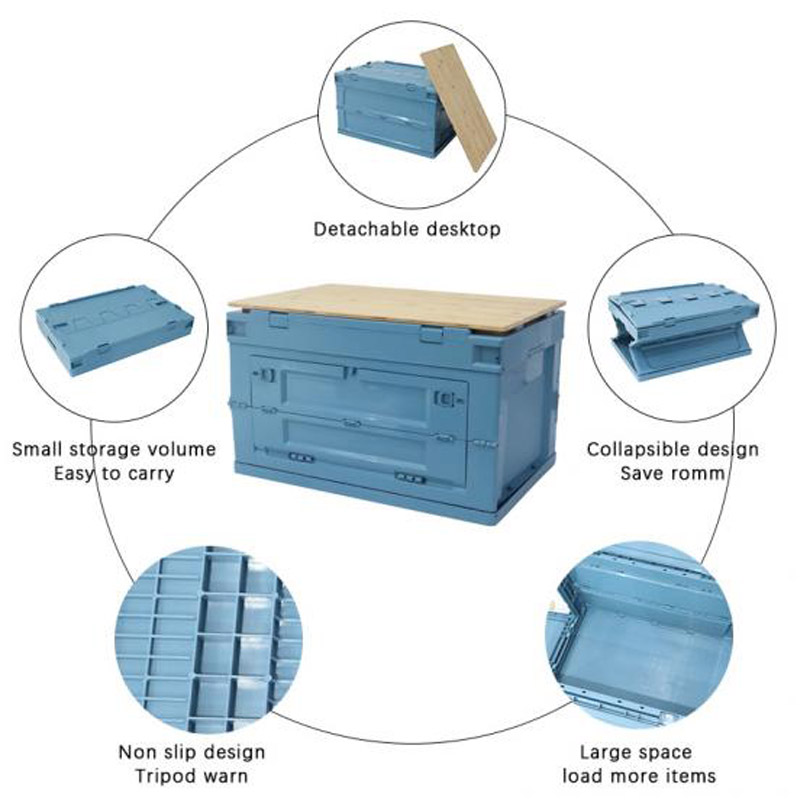 Detachable desktop

Small storage volume
Easy to carry

Collapsible design
Save romm

Non slip design
Tripod warn

Large space
load more items