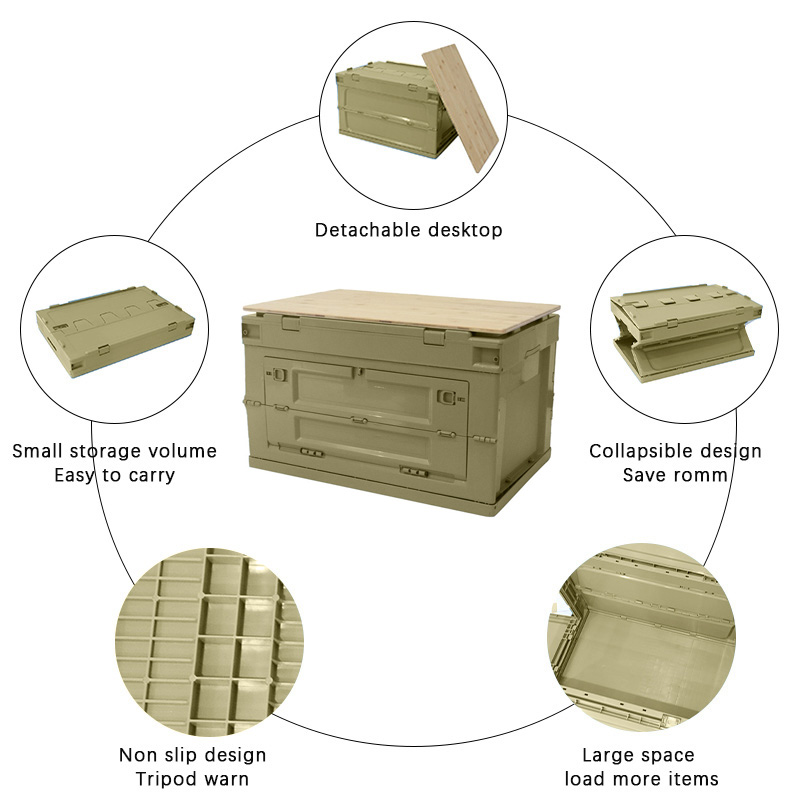 Detachable desktop

Small storage volume
Easy to carry

Collapsible design
Save romm

Non slip design
Tripod warn

Large space
load more items