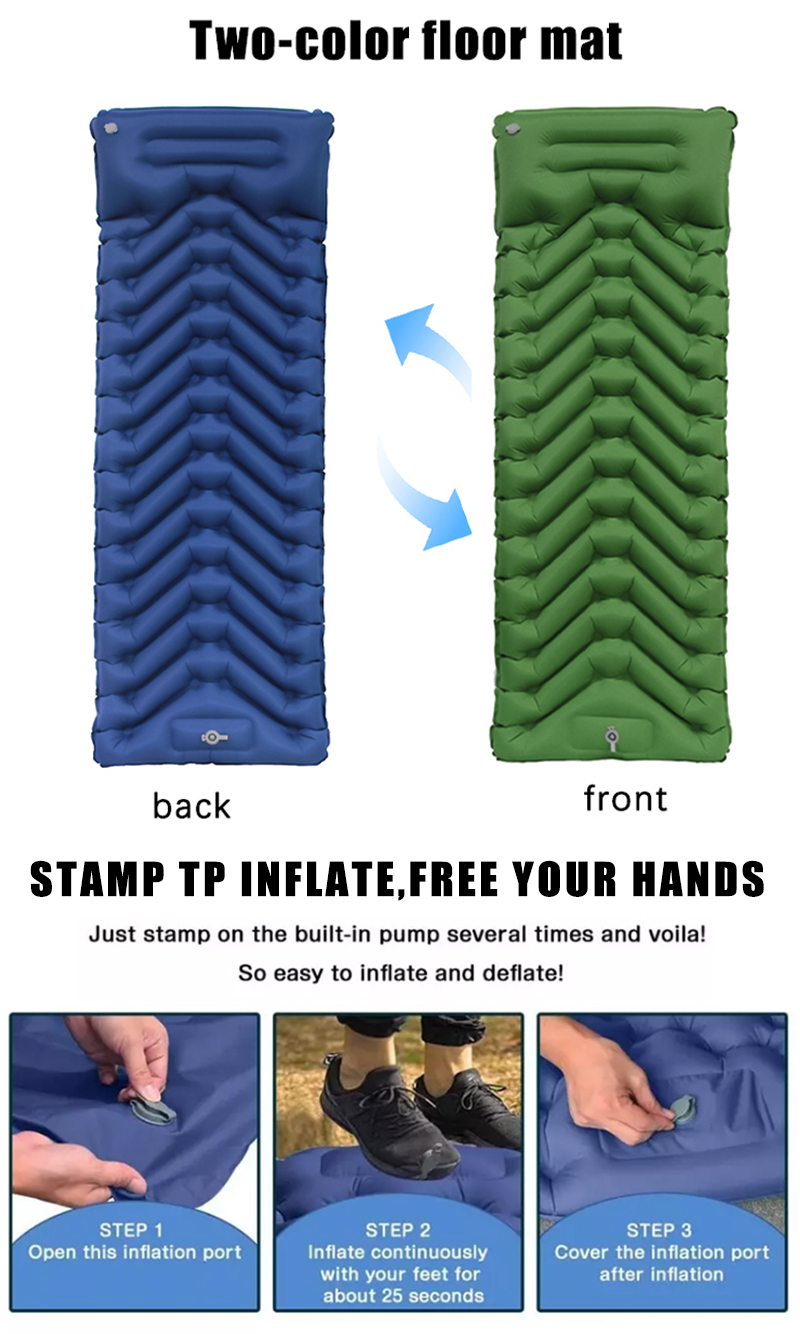 Two-color floor mat

back

front

STAMP TP INFLATE,FREE YOUR HANDS

Just stamp on the built-in pump several times and voila!

So easy to inflate and deflate!

STEP 1
Open this inflation port

STEP 2
Inflate continuously with your feet for about 25 seconds

STEP 3
Cover the inflation port after inflation