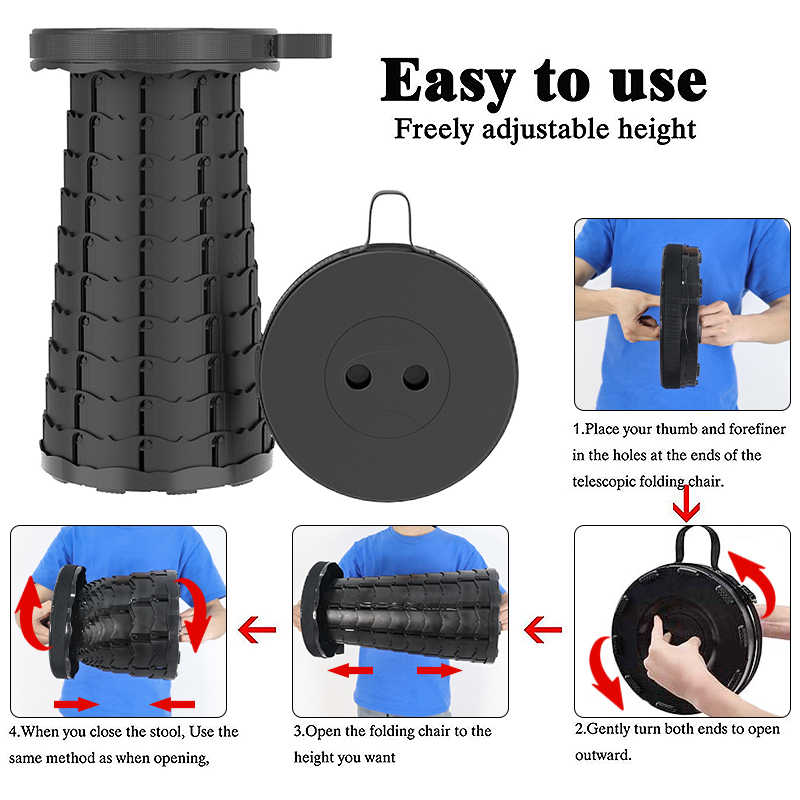 Easy to use
Freely adjustable height

1.Place your thumb and forefiner in the holes at the ends of the telescopic folding chair.

2.Gently turn both ends to open outward.

3.Open the folding chair to the height you want

4.When you close the stool, Use the same method as when opening,