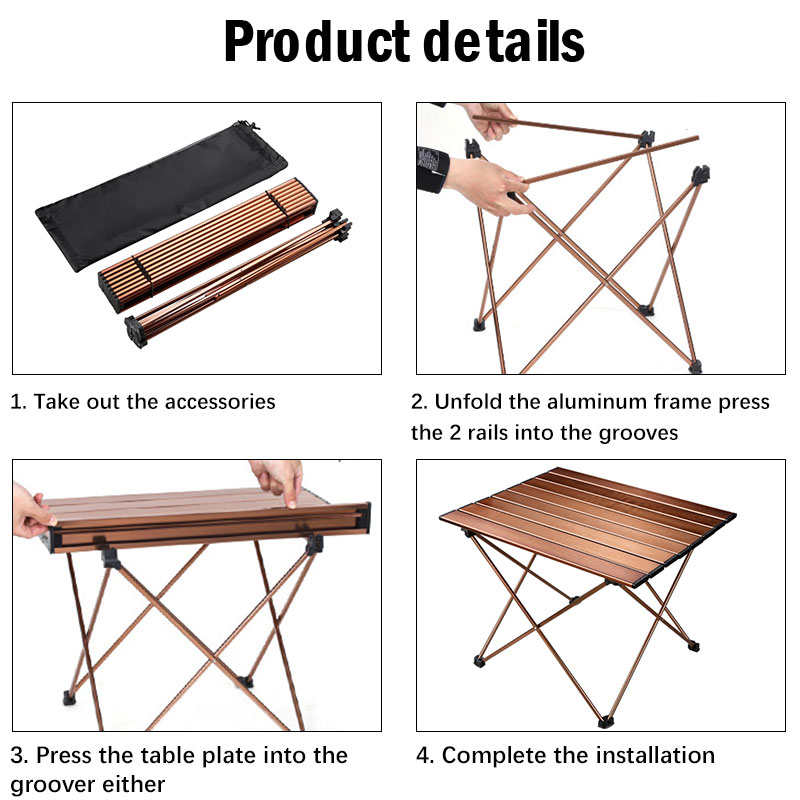 Product details

1. Take out the accessories

2. Unfold the aluminum frame press the 2 rails into the grooves

3. Press the table plate into the groover either

4. Complete the installation