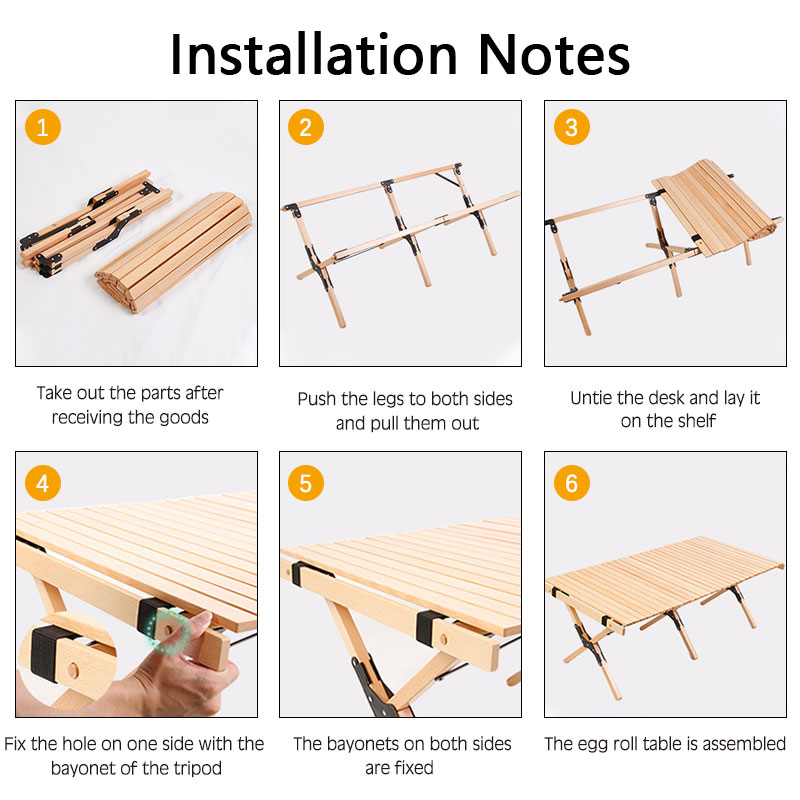 Installation Notes

1

Take out the parts after receiving the goods

2

Push the legs to both sides and pull them out

3

Untie the desk and lay it on the shelf

4

Fix the hole on one side with the bayonet of the tripod

5

The bayonets on both sides are fixed

6

The egg roll table is assembled