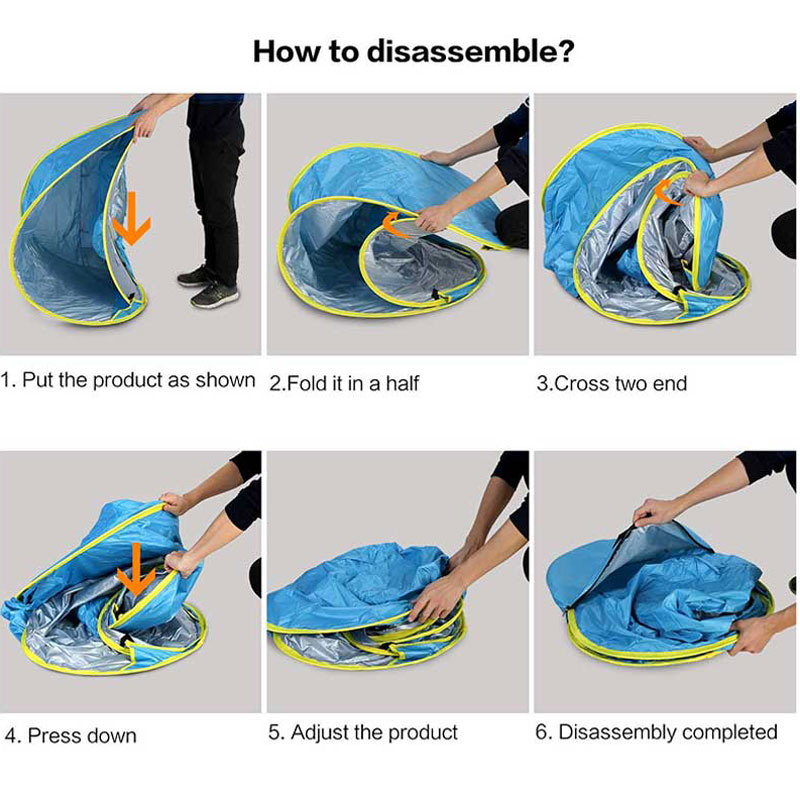 How to disassemble?

1. Put the product as shown

2.Fold it in a half

3.Cross two end

4. Press down

5. Adjust the product

6. Disassembly completed