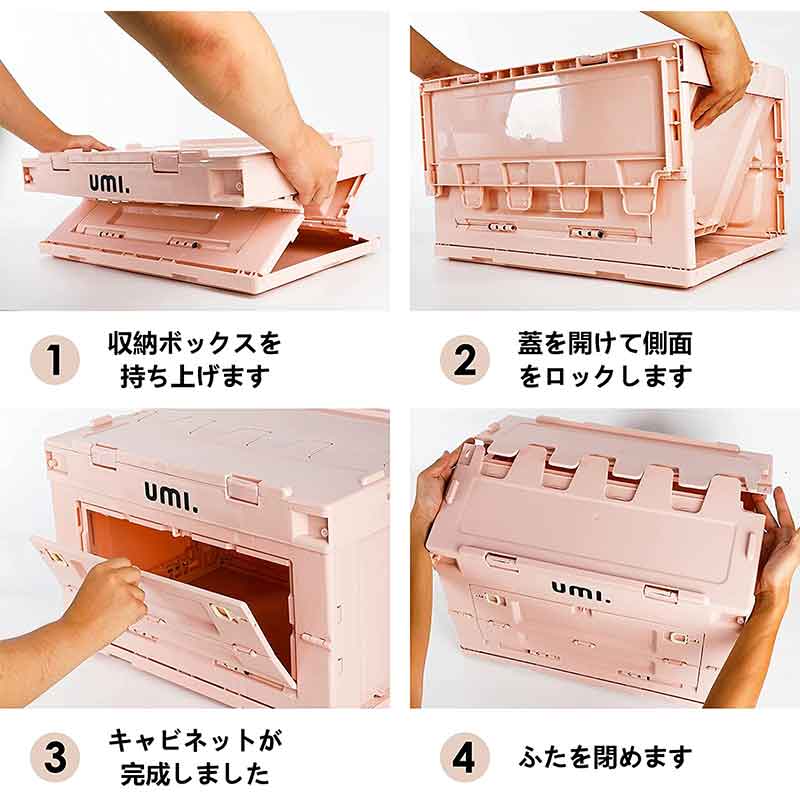 umi.

1 収納ボックスを持ち上げます

2 蓋を開けて側面をロックします

umi.

umi.

3 キャビネットが完成しました

4 ふたを閉めます