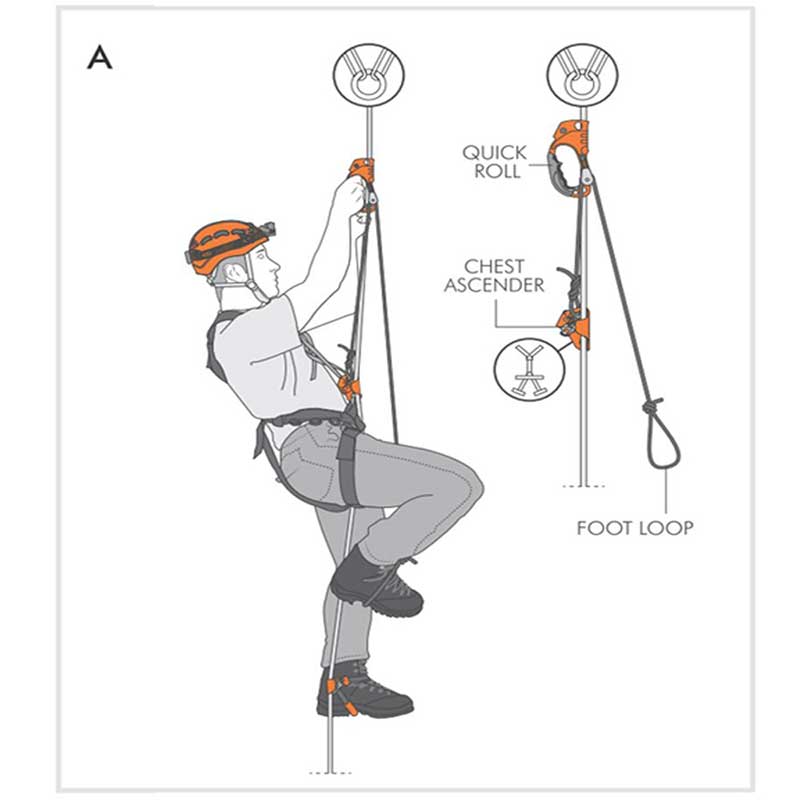 A

QUICK ROLL

CHEST ASCENDER

FOOT LOOP