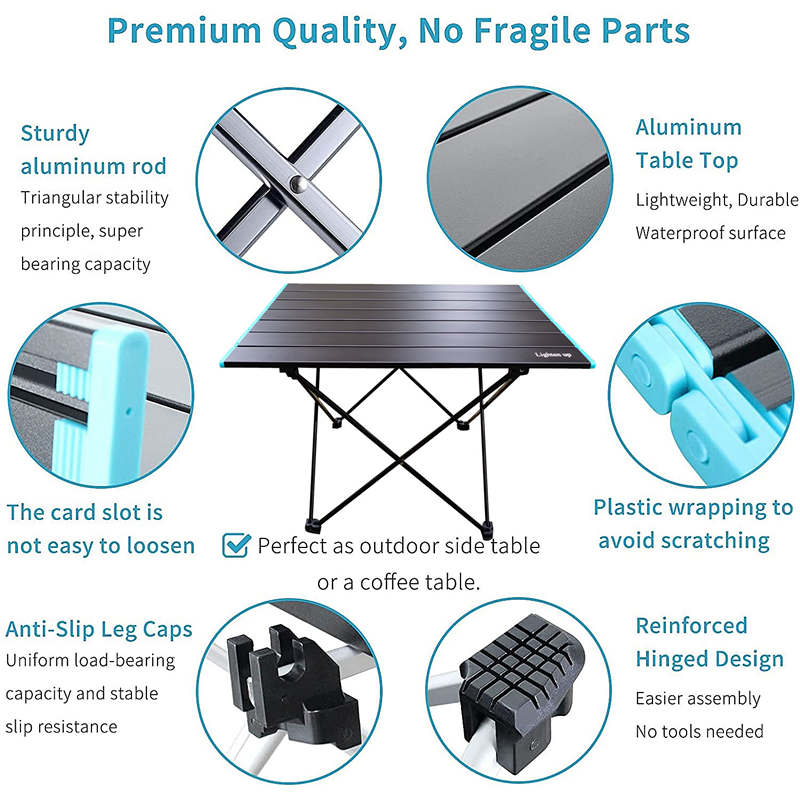 Premium Quality, No Fragile Parts

Sturdy aluminum rod
Triangular stability principle, super bearing capacity

Aluminum Table Top
Lightweight, Durable Waterproof surface

Lighten up

The card slot is not easy to loosen

Plastic wrapping to avoid scratching

Perfect as outdoor side table or a coffee table.

Anti-Slip Leg Caps
Uniform load-bearing capacity and stable slip resistance

Reinforced Hinged Design
Easier assembly
No tools needed