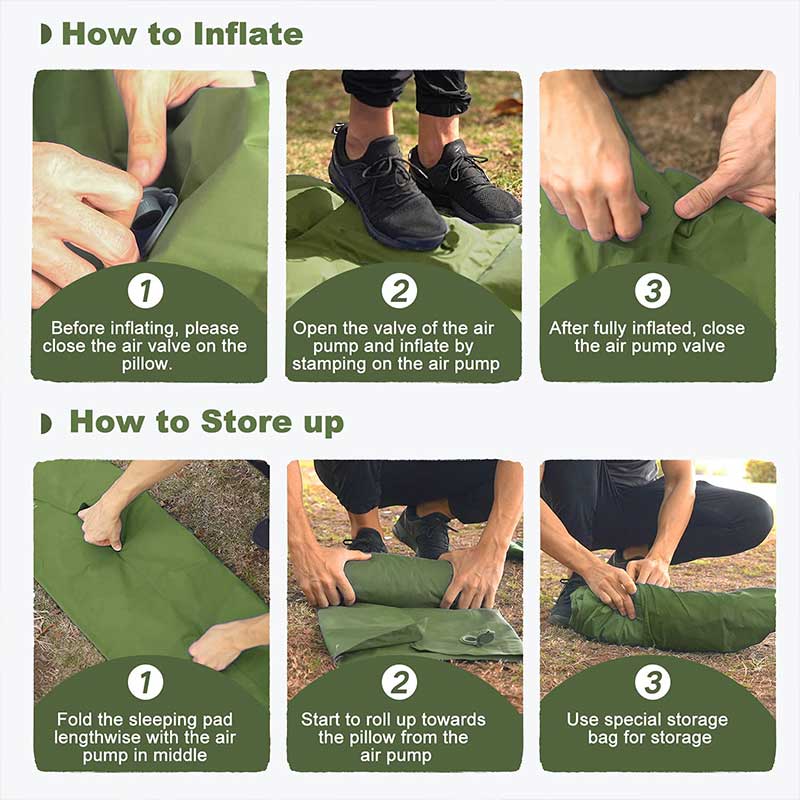 How to Inflate

1
Before inflating, please close the air valve on the pillow.

2
Open the valve of the air pump and inflate by stamping on the air pump

3
After fully inflated, close the air pump valve

How to Store up

1
Fold the sleeping pad lengthwise with the air pump in middle

2
Start to roll up towards the pillow from the air pump

3
Use special storage bag for storage