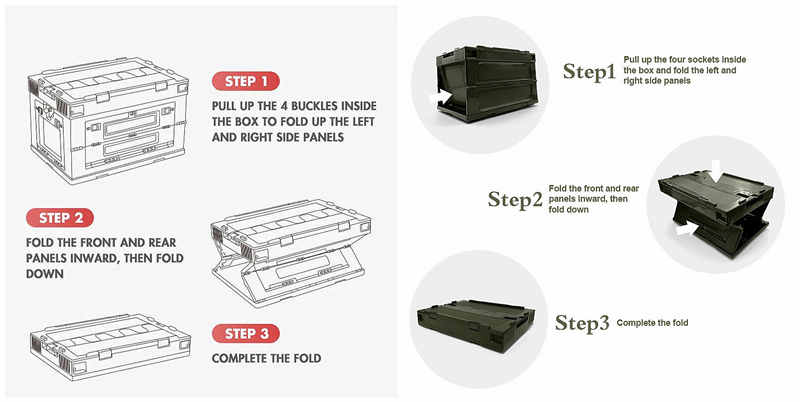 STEP 1

PULL UP THE 4 BUCKLES INSIDE THE BOX TO FOLD UP THE LEFT AND RIGHT SIDE PANELS

STEP 2

FOLD THE FRONT AND REAR PANELS INWARD, THEN FOLD DOWN

STEP 3

COMPLETE THE FOLD

Step1 Pull up the four sockets inside the box and fold the left and right side panels

Step2 Fold the front and rear panels inward, then fold down

Step3 Complete the fold