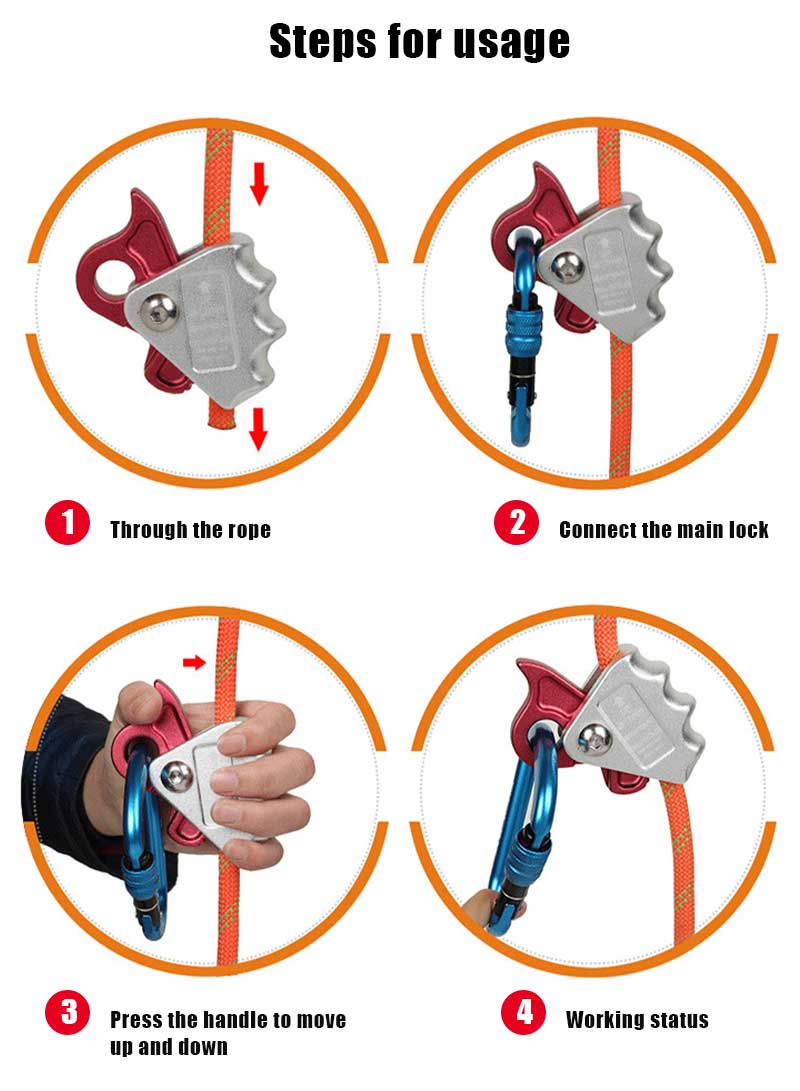 Steps for usage

1 Through the rope

2 Connect the main lock

3 Press the handle to move up and down

4 Working status