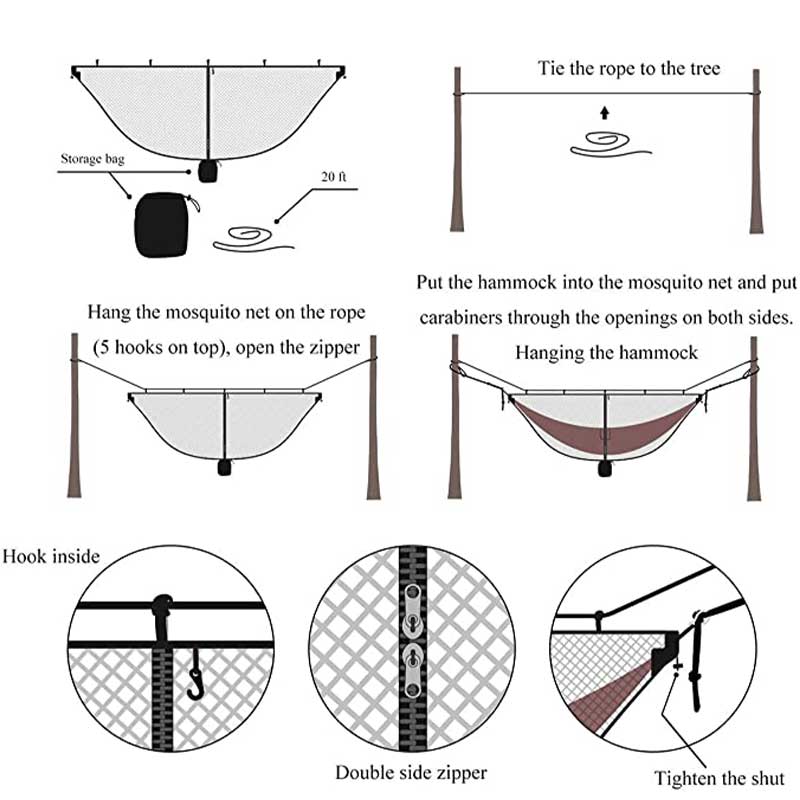 Storage bag

20 ft

Tie the rope to the tree

Hang the mosquito net on the rope (5 hooks on top), open the zipper

Put the hammock into the mosquito net and put carabiners through the openings on both sides.

Hanging the hammock

Hook inside

Double side zipper

Tighten the shut