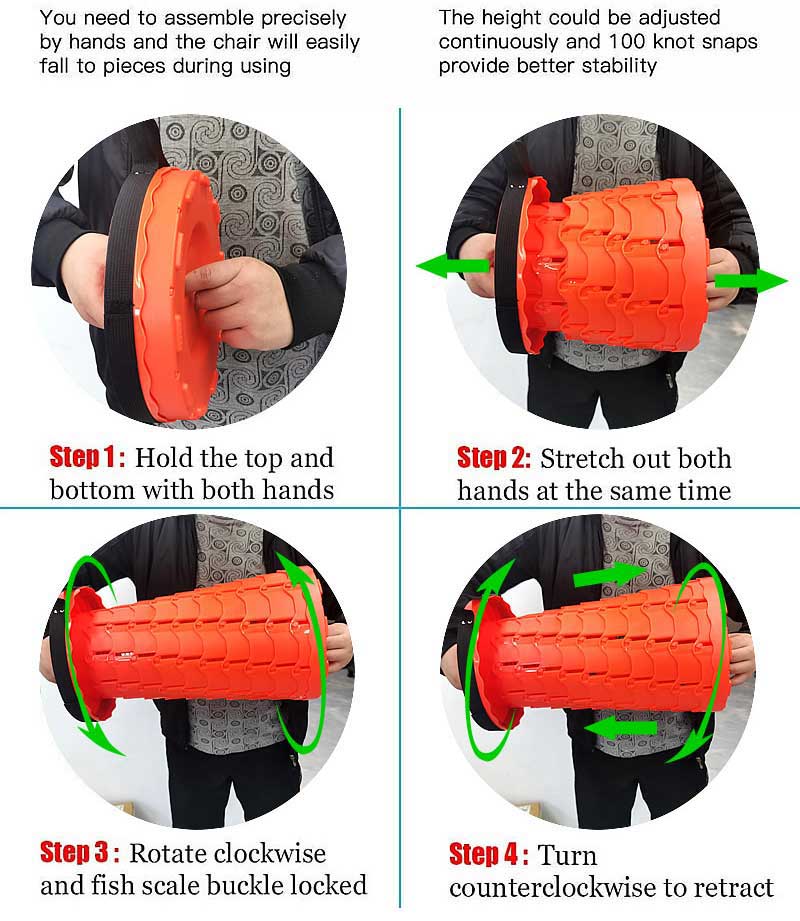 You need to assemble precisely by hands and the chair will easily fall to pieces during using

The height could be adjusted continuously and 100 knot snaps provide better stability

Step 1: Hold the top and bottom with both hands

Step 2: Stretch out both hands at the same time

Step 3: Rotate clockwise and fish scale buckle locked

Step 4: Turn counterclockwise to retract