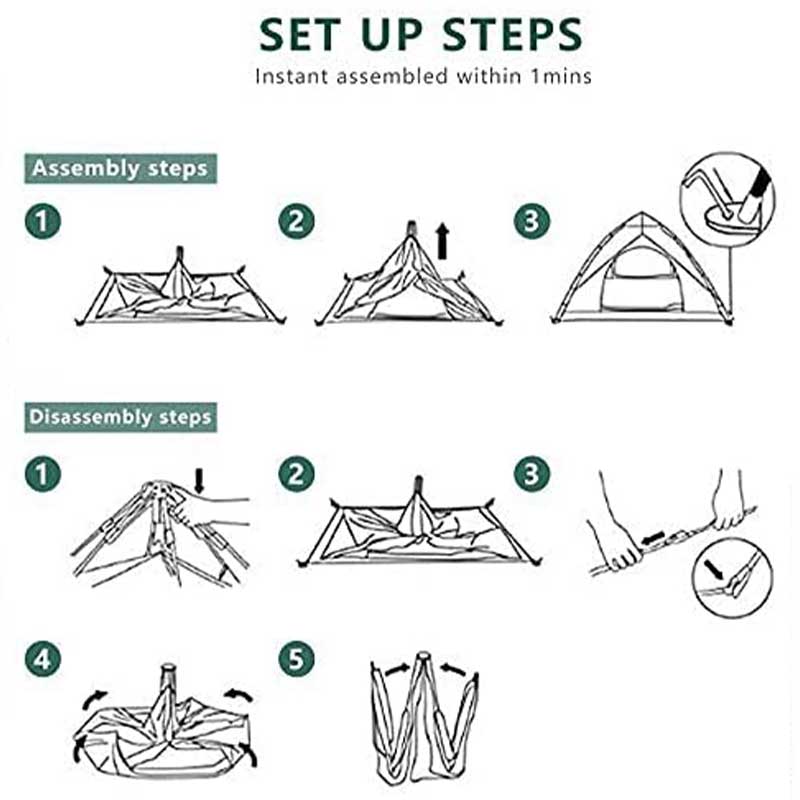 SET UP STEPS
Instant assembled within 1mins

Assembly steps

1

2

3

Disassembly steps

1

2

3

4

5