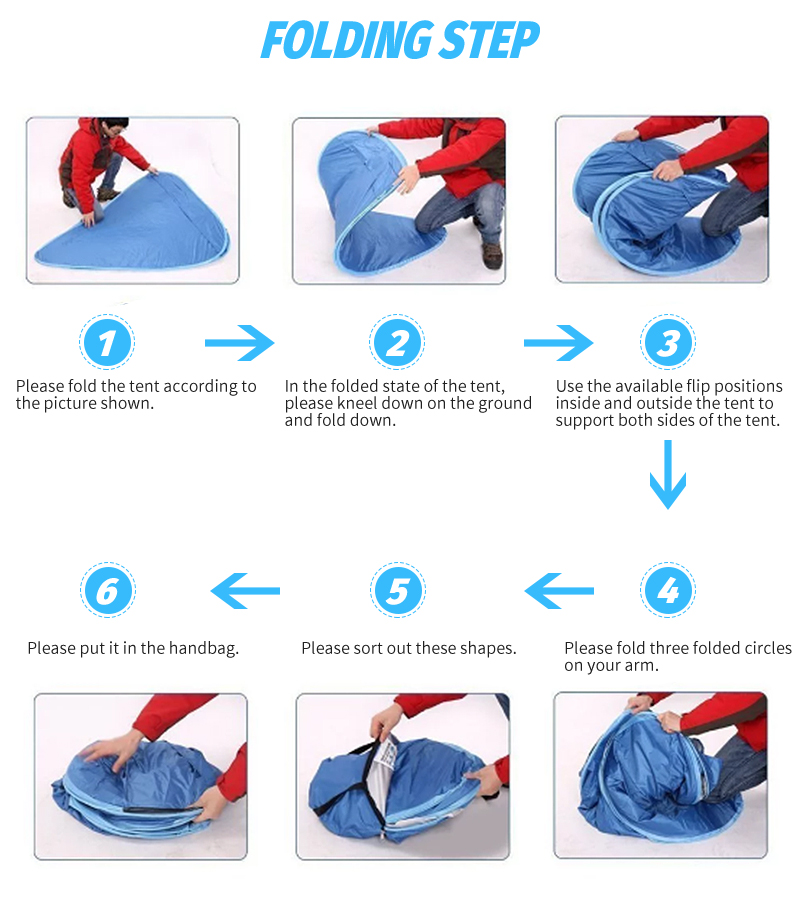 FOLDING STEP

1

Please fold the tent according to the picture shown.

2

In the folded state of the tent, please kneel down on the ground and fold down.

3

Use the available flip positions inside and outside the tent to support both sides of the tent.

4

Please fold three folded circles on your arm.

5

Please sort out these shapes.

6

Please put it in the handbag.