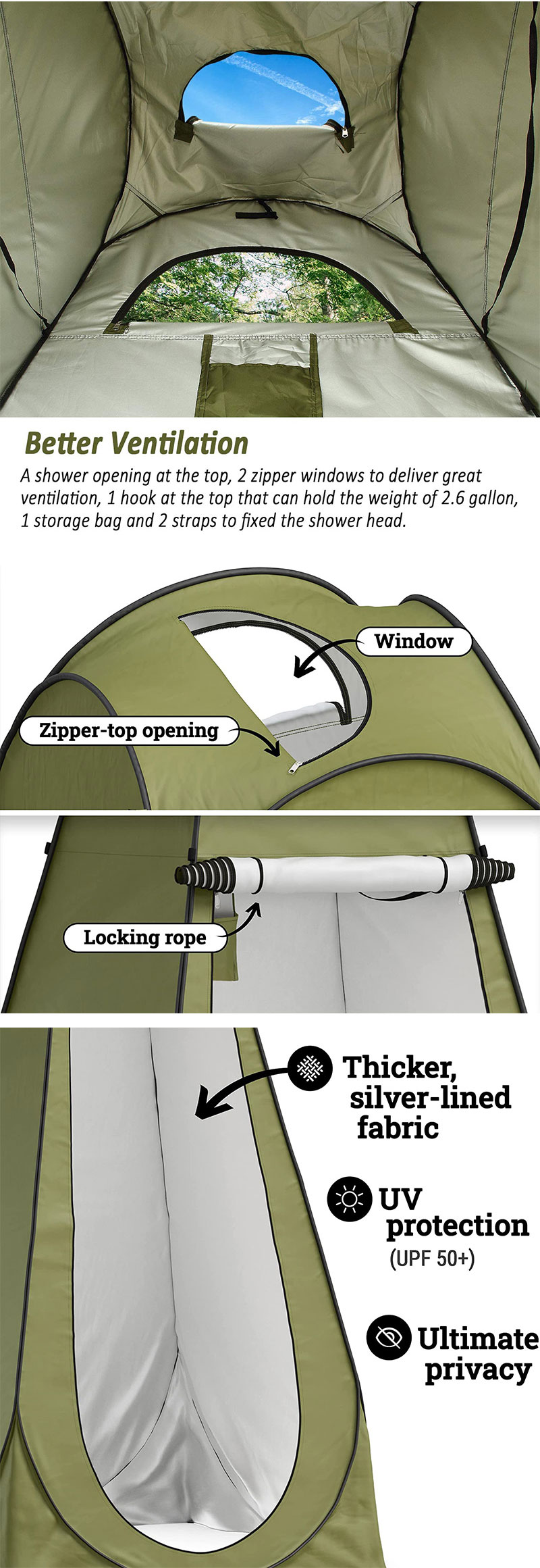 Better Ventilation

A shower opening at the top, 2 zipper windows to deliver great ventilation, 1 hook at the top that can hold the weight of 2.6 gallon, 1 storage bag and 2 straps to fixed the shower head.

Window

Zipper-top opening

Locking rope

Thicker, silver-lined fabric

UV protection (UPF 50+)

Ultimate privacy