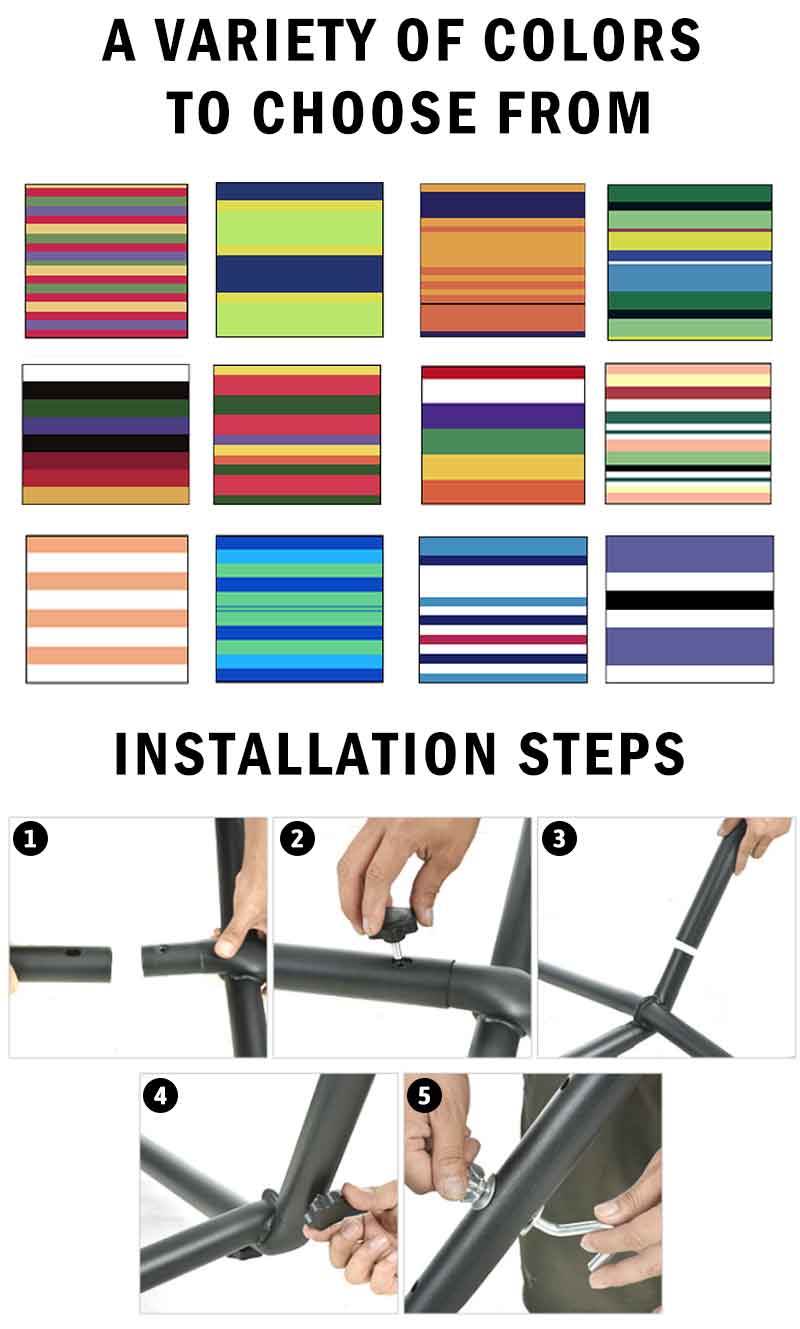 A VARIETY OF COLORS TO CHOOSE FROM

INSTALLATION STEPS

1

2

3

4

5