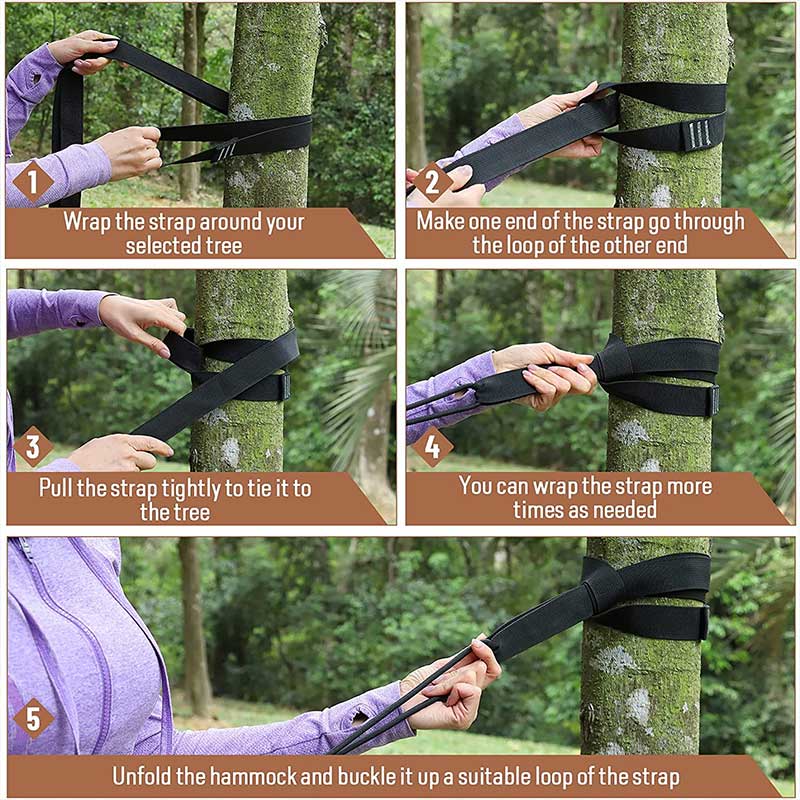 1
Wrap the strap around your selected tree

2
Make one end of the strap go through the loop of the other end

3
Pull the strap tightly to tie it to the tree

4
You can wrap the strap more times as needed

5
Unfold the hammock and buckle it up a suitable loop of the strap