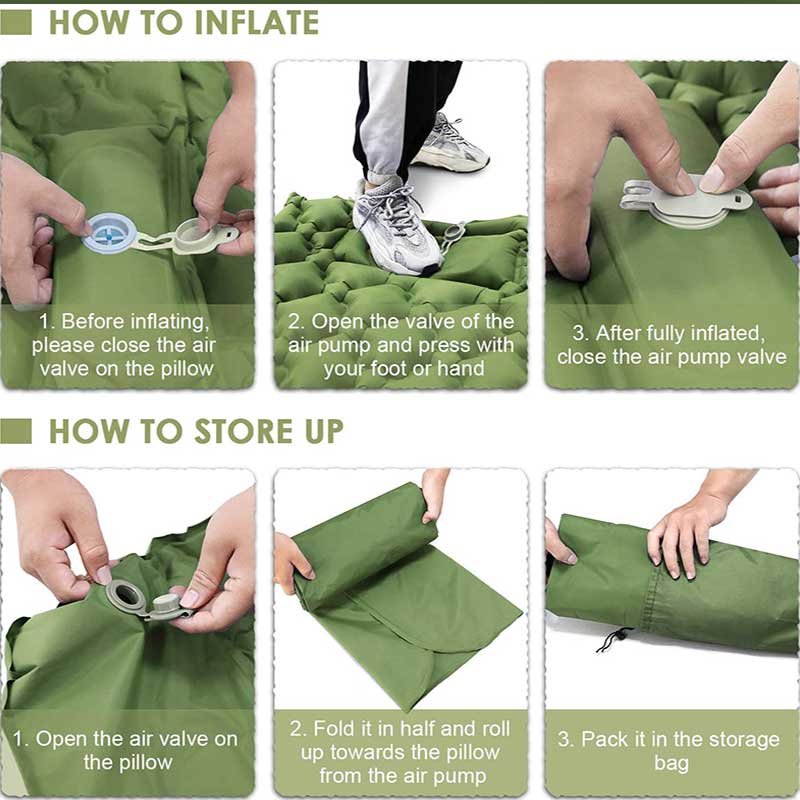 HOW TO INFLATE

1. Before inflating, please close the air valve on the pillow

2. Open the valve of the air pump and press with your foot or hand

3. After fully inflated, close the air pump valve

HOW TO STORE UP

1. Open the air valve on the pillow

2. Fold it in half and roll up towards the pillow from the air pump

3. Pack it in the storage bag