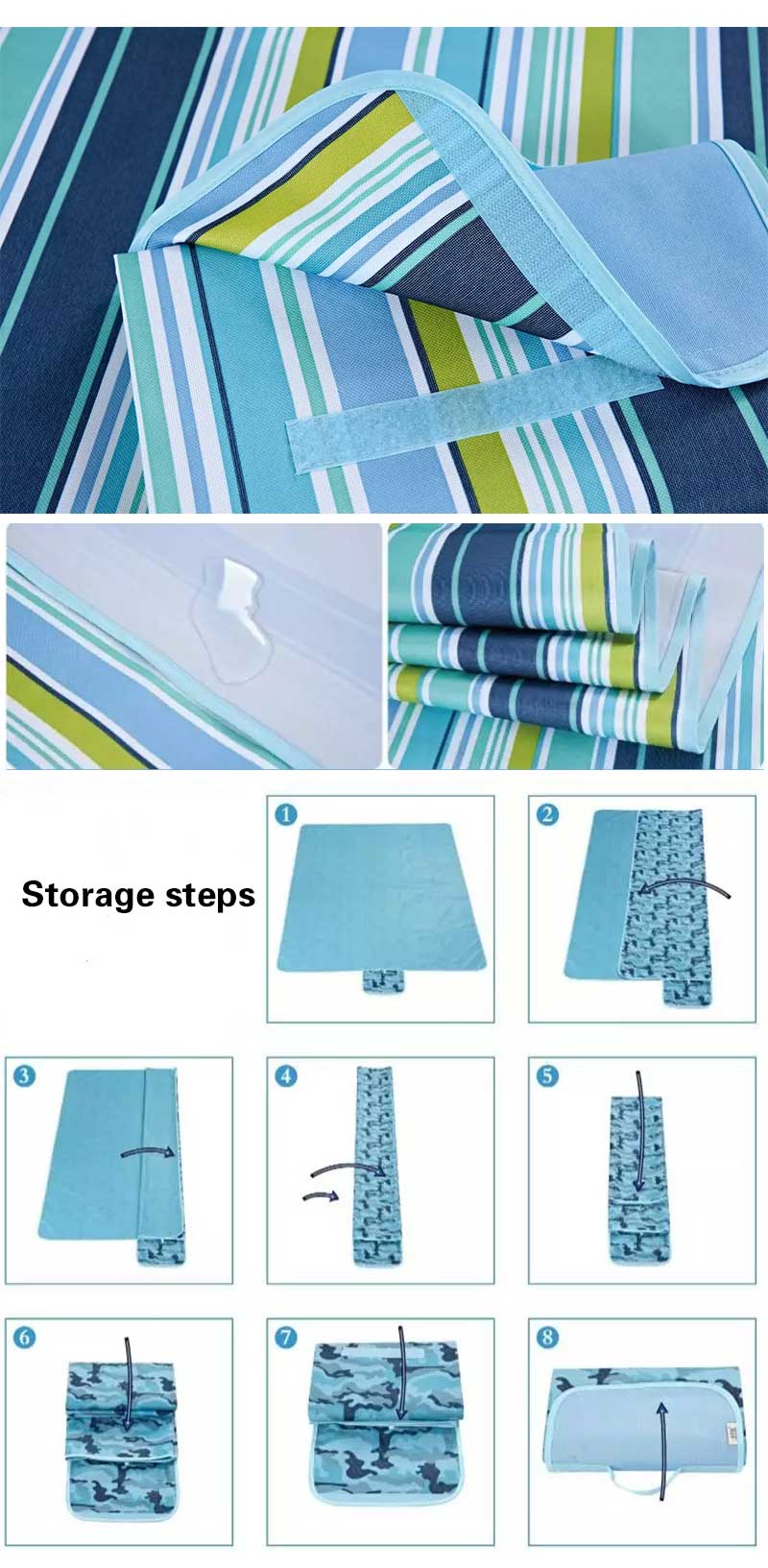 Storage steps

1

2

3

4

5

6

7

8