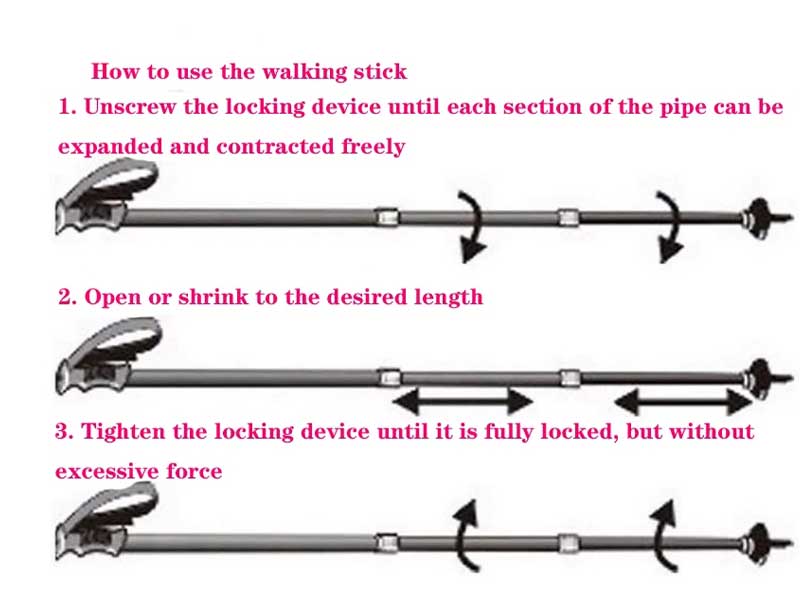 How to use the walking stick

1. Unscrew the locking device until each section of the pipe can be expanded and contracted freely

2. Open or shrink to the desired length

3. Tighten the locking device until it is fully locked, but without excessive force