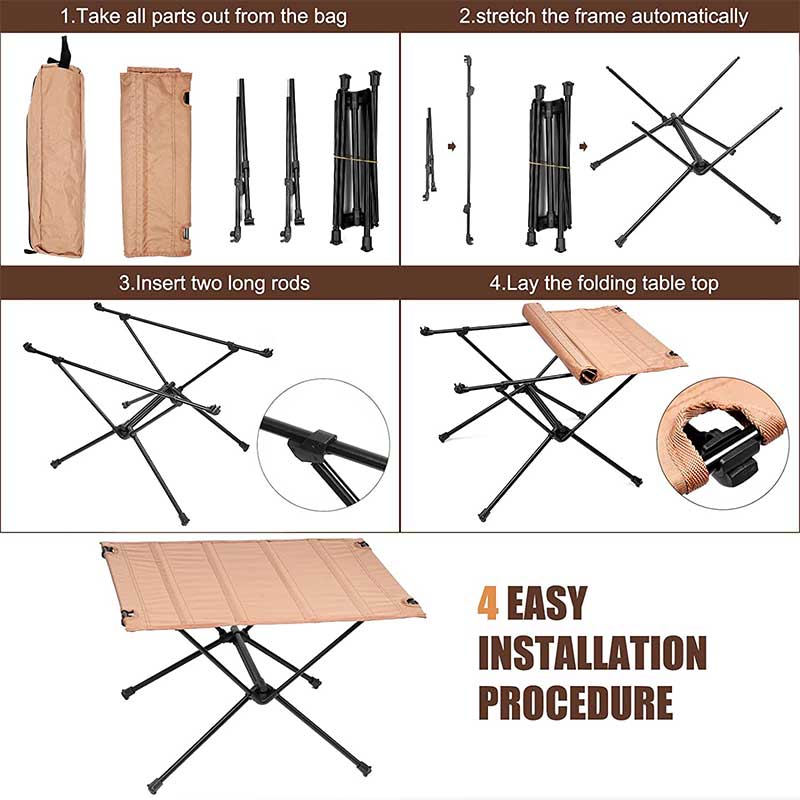 1.Take all parts out from the bag

2.stretch the frame automatically

3.Insert two long rods

4.Lay the folding table top

4 EASY INSTALLATION PROCEDURE