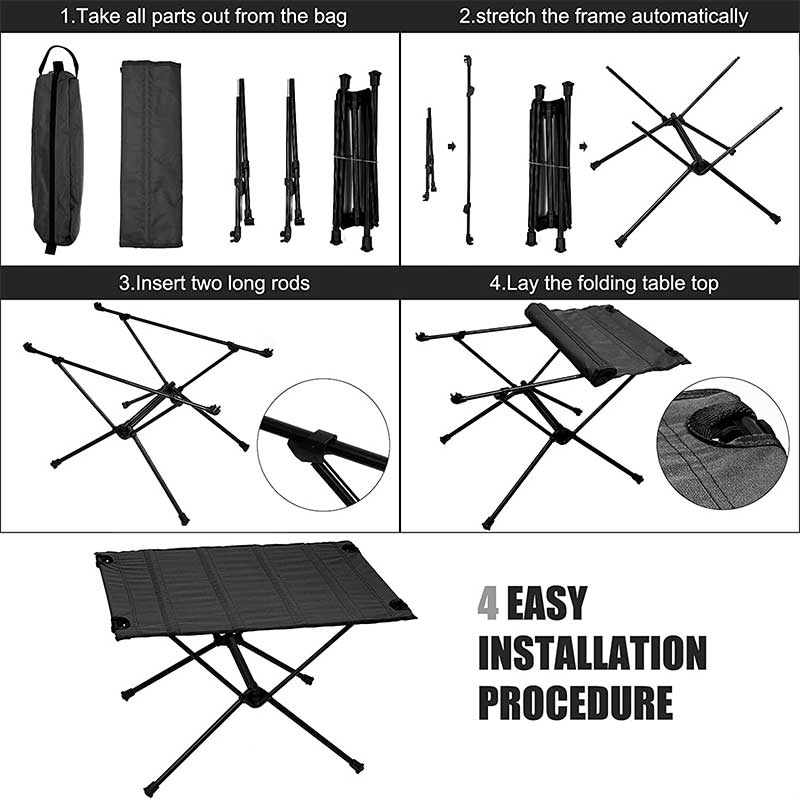 1.Take all parts out from the bag

2.stretch the frame automatically

3.Insert two long rods

4.Lay the folding table top

4 EASY INSTALLATION PROCEDURE