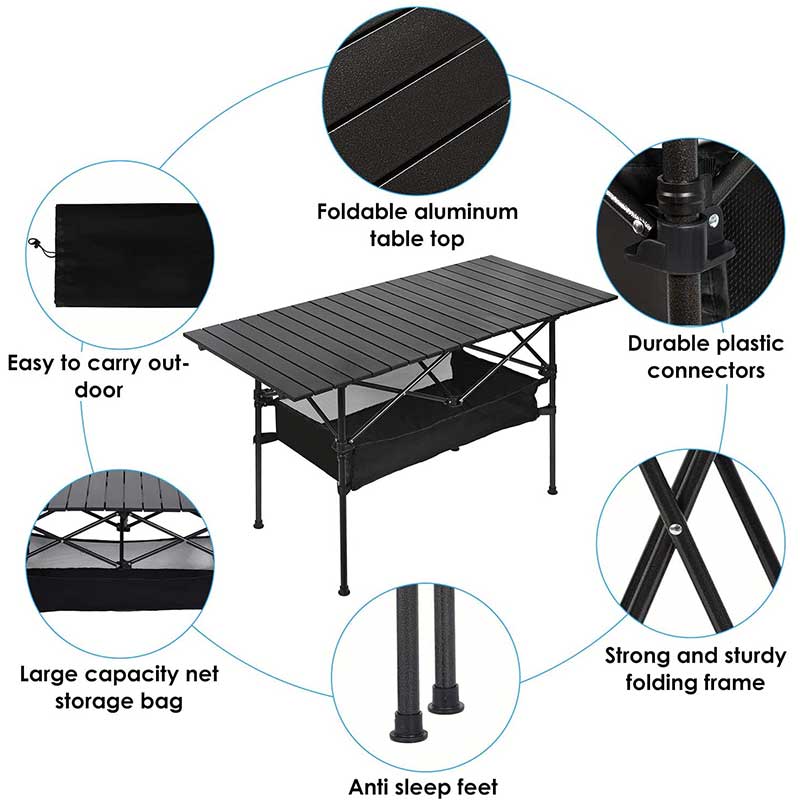 Foldable aluminum table top

Easy to carry outdoor

Durable plastic connectors

Large capacity net storage bag

Strong and sturdy folding frame

Anti sleep feet