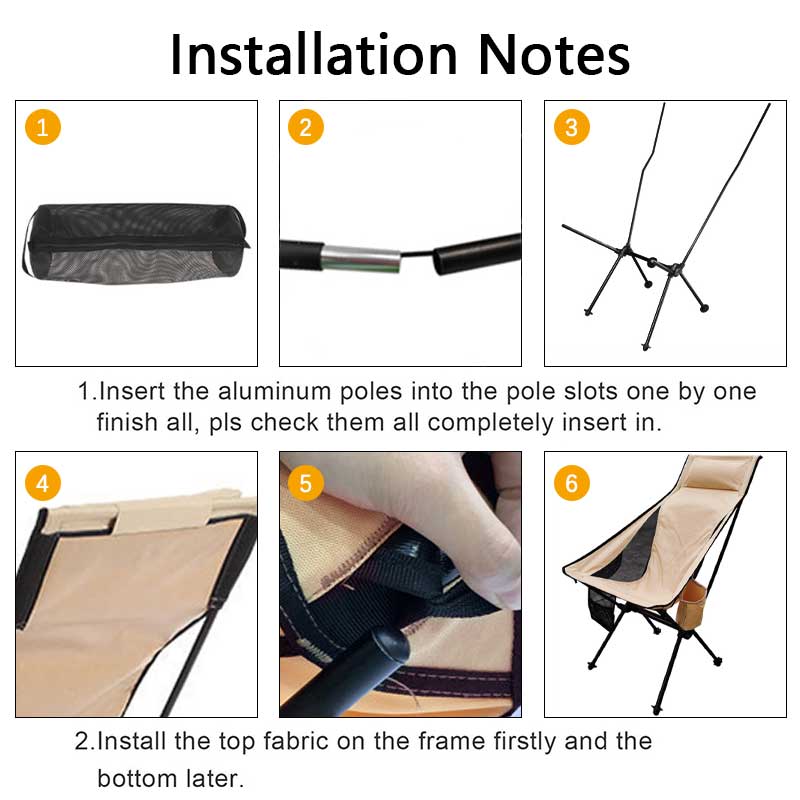 Installation Notes

1

2

3

1.Insert the aluminum poles into the pole slots one by one finish all, pls check them all completely insert in.

4

5

6

2.Install the top fabric on the frame firstly and the bottom later.