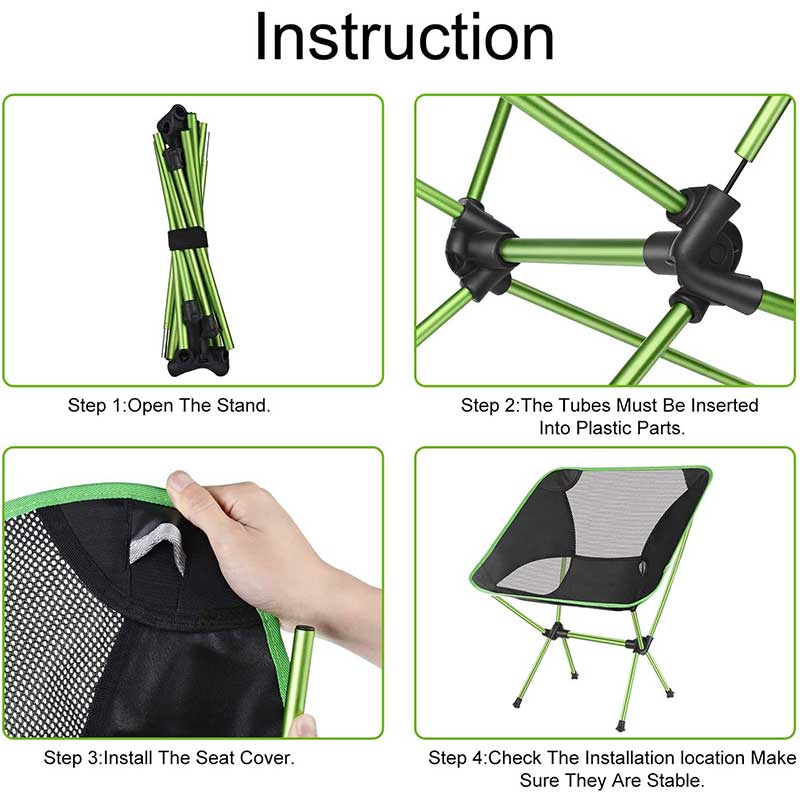 Instruction

Step 1:Open The Stand.

Step 2:The Tubes Must Be Inserted Into Plastic Parts.

Step 3:Install The Seat Cover.

Step 4:Check The Installation location Make Sure They Are Stable.