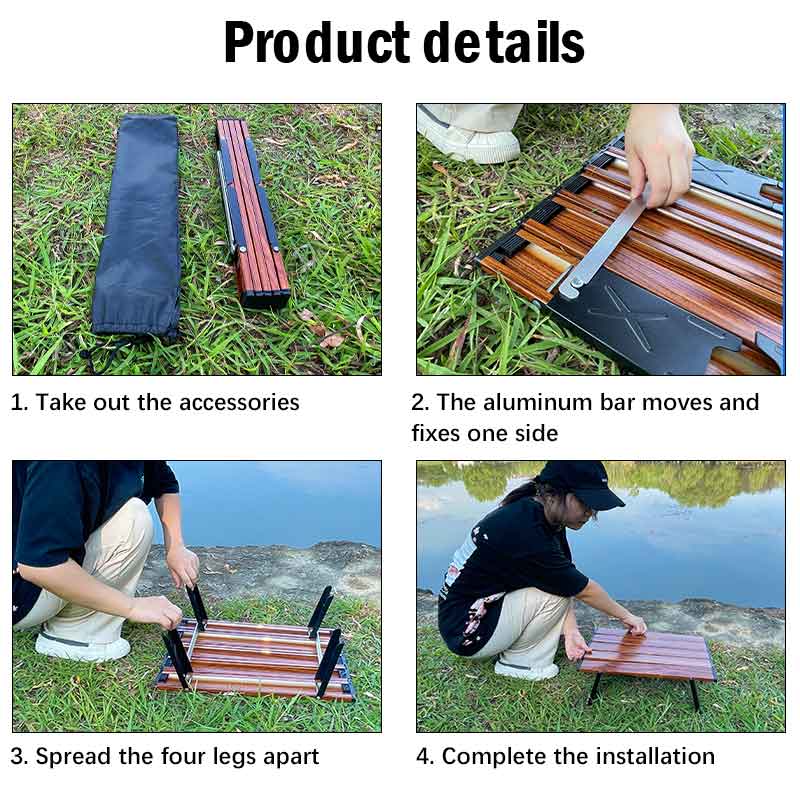 Product details

1. Take out the accessories

2. The aluminum bar moves and fixes one side

3. Spread the four legs apart

4. Complete the installation