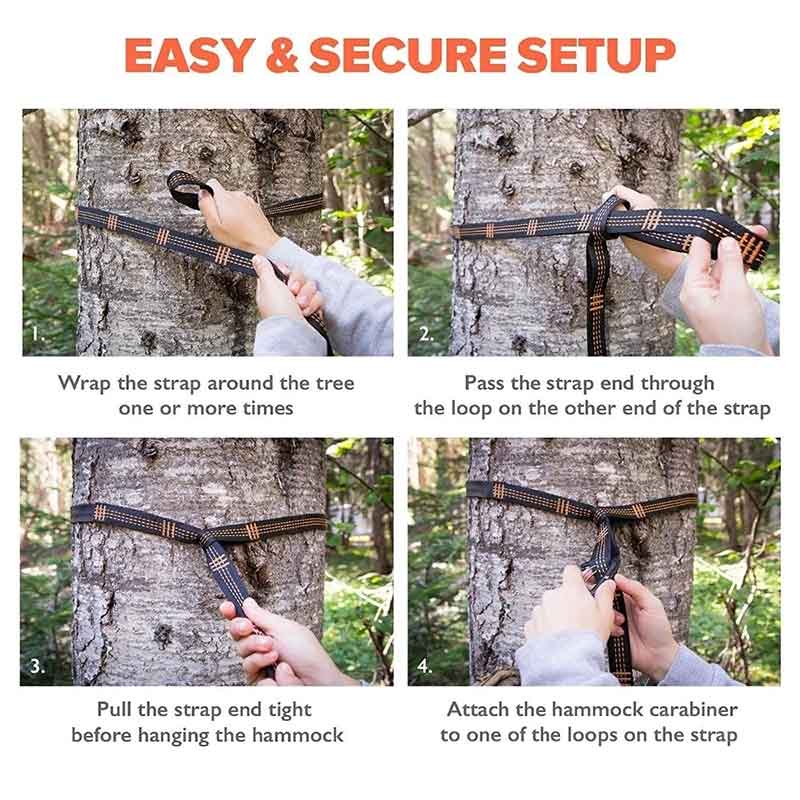 EASY & SECURE SETUP

1.

Wrap the strap around the tree one or more times

2.

Pass the strap end through the loop on the other end of the strap

3.

Pull the strap end tight before hanging the hammock

4.

Attach the hammock carabiner to one of the loops on the strap