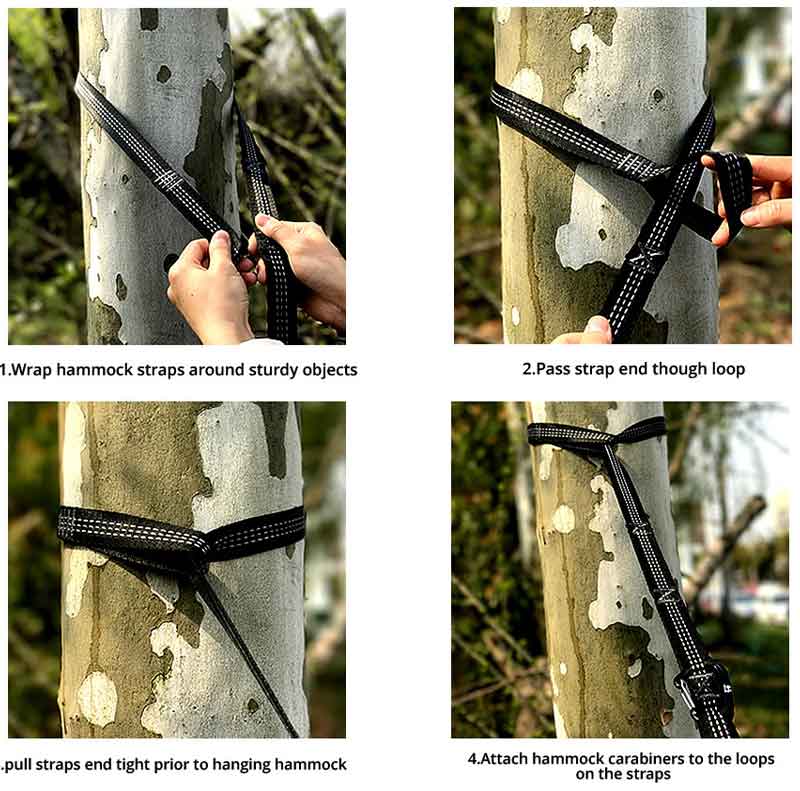 1.Wrap hammock straps around sturdy objects

2.Pass strap end though loop

.pull straps end tight prior to hanging hammock

4.Attach hammock carabiners to the loops on the straps