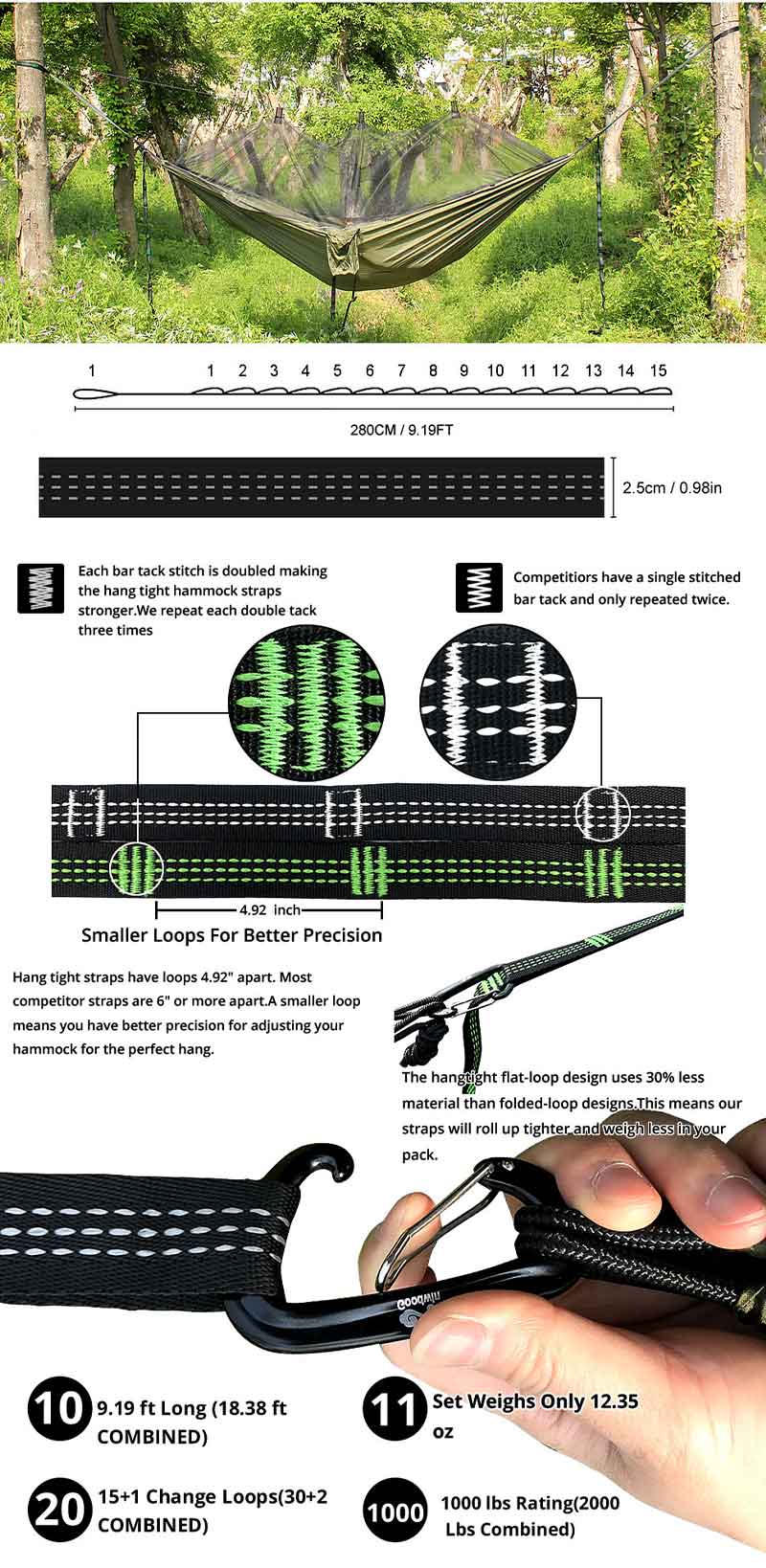 1 1 2 3 4 5 6 7 8 9 10 11 12 13 14 15

280CM / 9.19FT

2.5cm / 0.98in

Each bar tack stitch is doubled making the hang tight hammock straps stronger.We repeat each double tack three times

Competitiors have a single stitched bar tack and only repeated twice.

4.92 inch

Smaller Loops For Better Precision

Hang tight straps have loops 4.92" apart. Most competitor straps are 6" or more apart.A smaller loop means you have better precision for adjusting your hammock for the perfect hang.

The hangtight flat-loop design uses 30% less material than folded-loop designs.This means our straps will roll up tighter and weigh less in your pack.

Goodwin

10 9.19 ft Long (18.38 ft COMBINED)

11 Set Weighs Only 12.35 oz

20 15+1 Change Loops(30+2 COMBINED)

1000 1000 lbs Rating(2000 Lbs Combined)