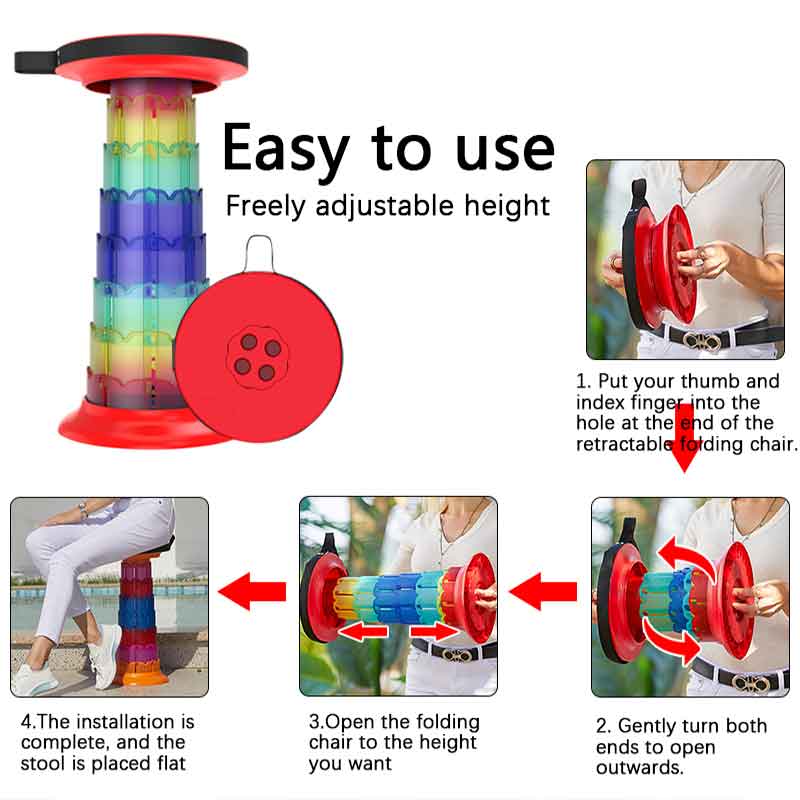 Easy to use
Freely adjustable height

1. Put your thumb and index finger into the hole at the end of the retractable folding chair.

2. Gently turn both ends to open outwards.

3.Open the folding chair to the height you want

4.The installation is complete, and the stool is placed flat