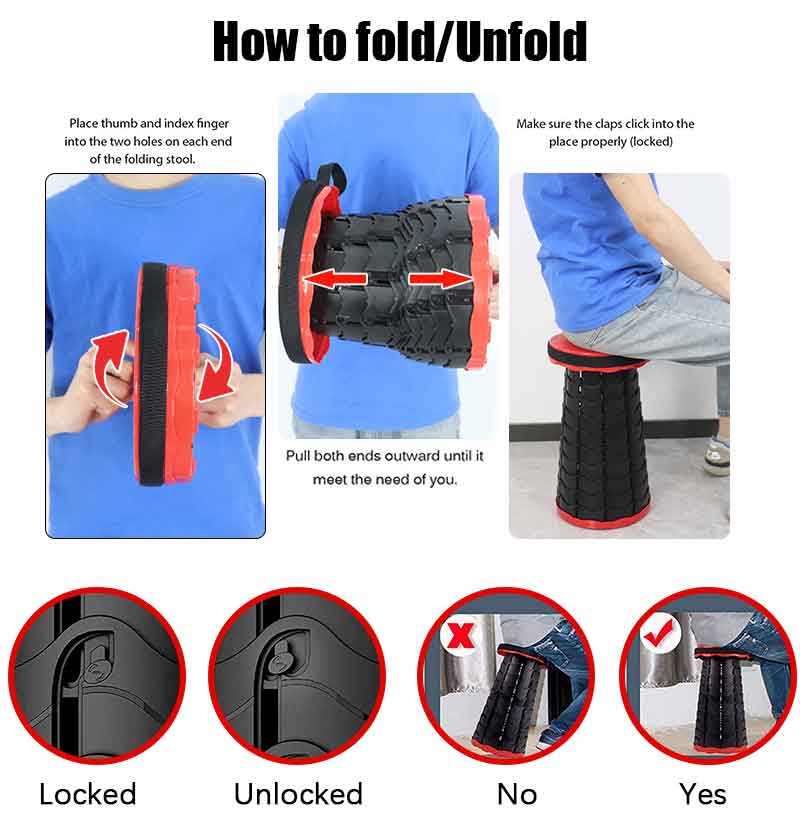 How to fold/Unfold

Place thumb and index finger into the two holes on each end of the folding stool.

Pull both ends outward until it meet the need of you.

Make sure the claps click into the place properly (locked)

Locked

Unlocked

No

Yes