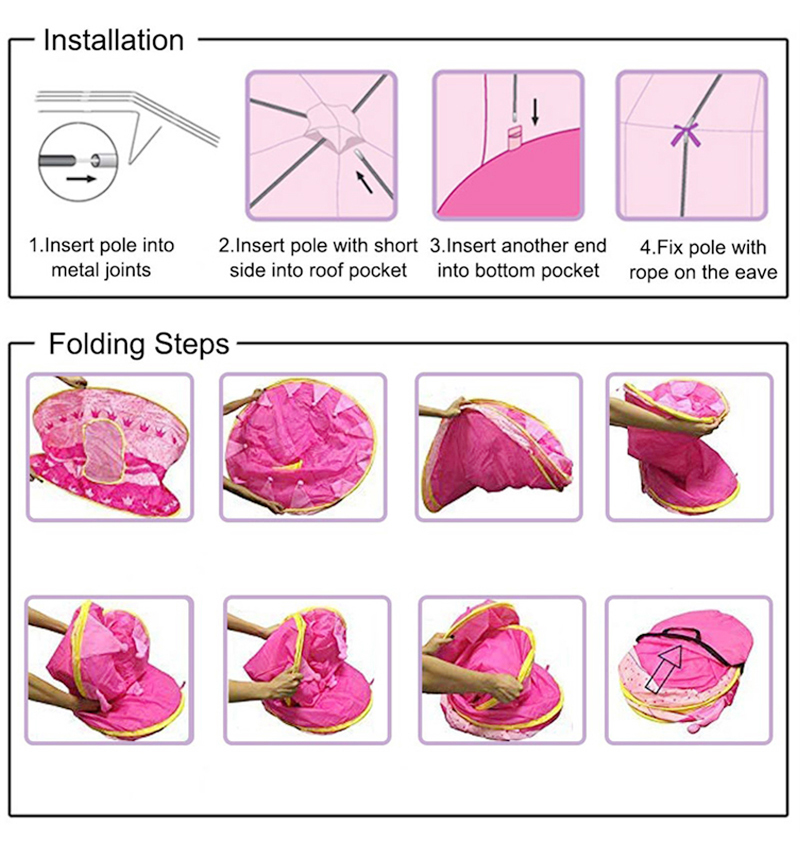 Installation

1.Insert pole into metal joints

2.Insert pole with short side into roof pocket

3.Insert another end into bottom pocket

4.Fix pole with rope on the eave

Folding Steps