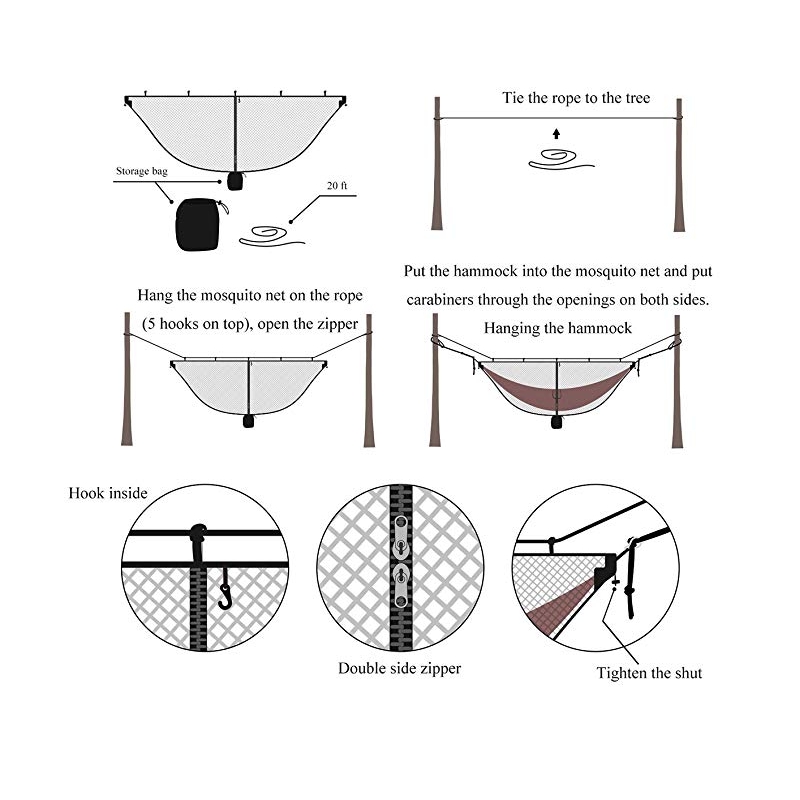 Storage bag

20 ft

Tie the rope to the tree

Hang the mosquito net on the rope (5 hooks on top), open the zipper

Put the hammock into the mosquito net and put carabiners through the openings on both sides.

Hanging the hammock

Hook inside

Double side zipper

Tighten the shut